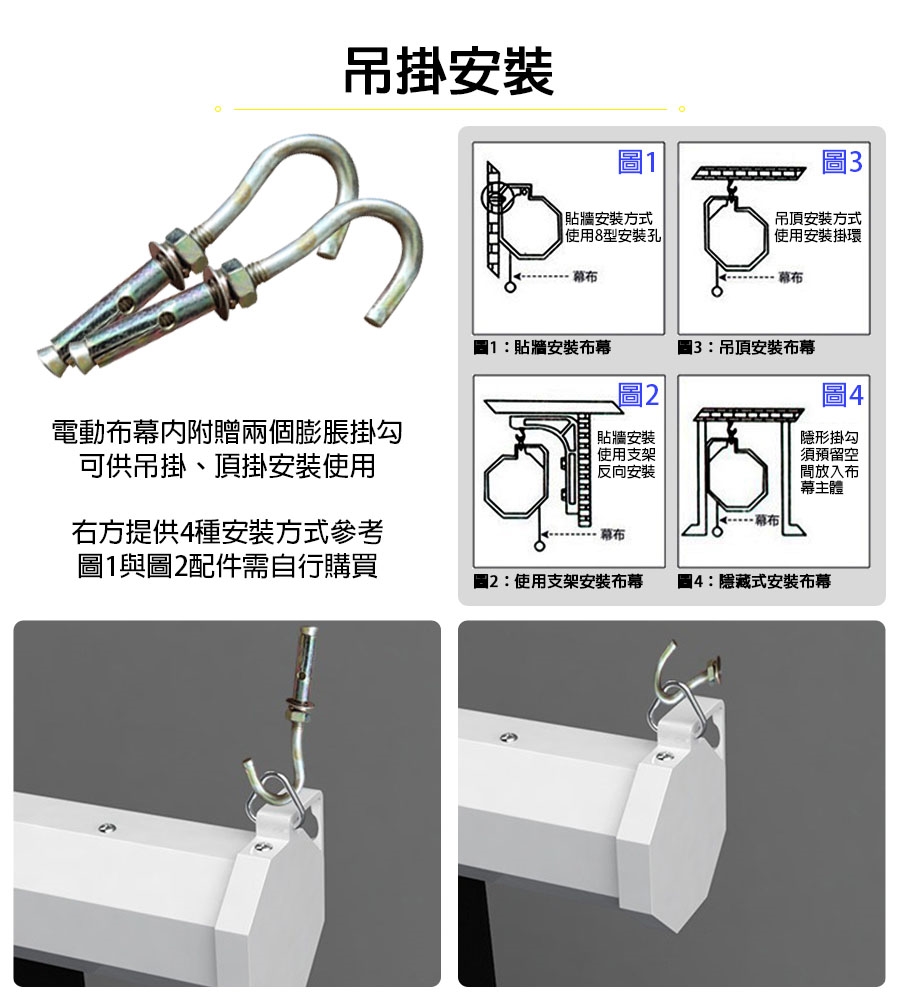 吊掛安裝

電動布幕內附贈兩個膨脹掛勾
可供吊掛、頂掛安裝使用

右方提供4種安裝方式參考
圖1與圖2配件需自行購買

圖1
貼牆安裝方式
使用8型安裝孔
幕布
圖1：貼牆安裝布幕

圖3
吊頂安裝方式
使用安裝掛環
幕布
圖3：吊頂安裝布幕

圖2
貼牆安裝
使用支架
反向安裝
幕布
圖2：使用支架安裝布幕

圖4
隱形掛勾
須預留空
間放入布
幕主體
幕布
圖4：隱藏式安裝布幕