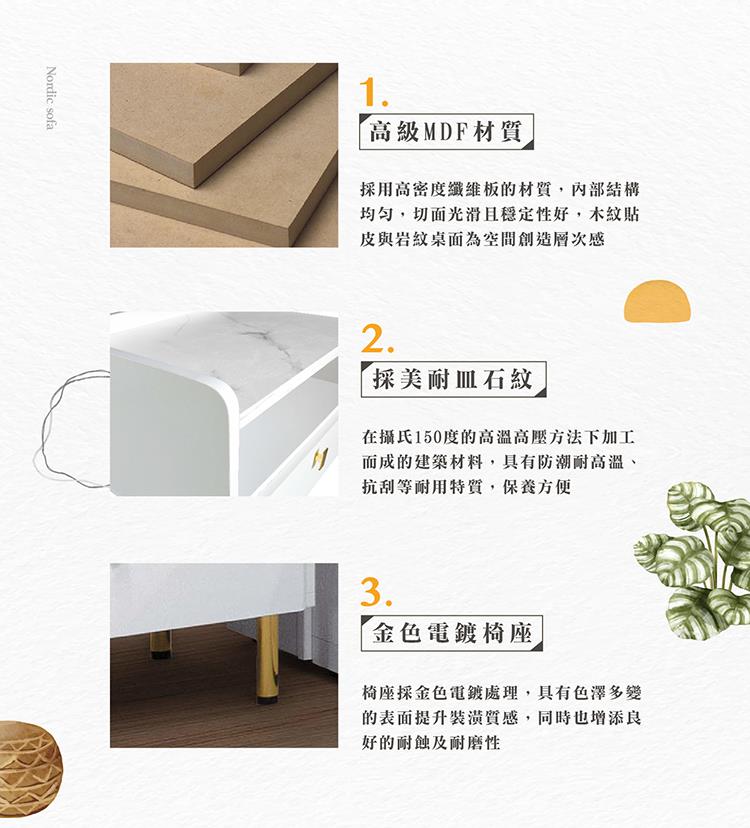 Nordic sofa

1.
高級MDF材質

採用高密度纖維板的材質，內部結構均勻，切面光滑且穩定性好，木紋貼皮與岩紋桌面為空間創造層次感

2.
採美耐皿石紋

在攝氏150度的高溫高壓方法下加工而成的建築材料，具有防潮耐高溫、抗刮等耐用特質，保養方便

3.
金色電鍍椅座

椅座採金色電鍍處理，具有色澤多變的表面提升裝潢質感，同時也增添良好的耐蝕及耐磨性