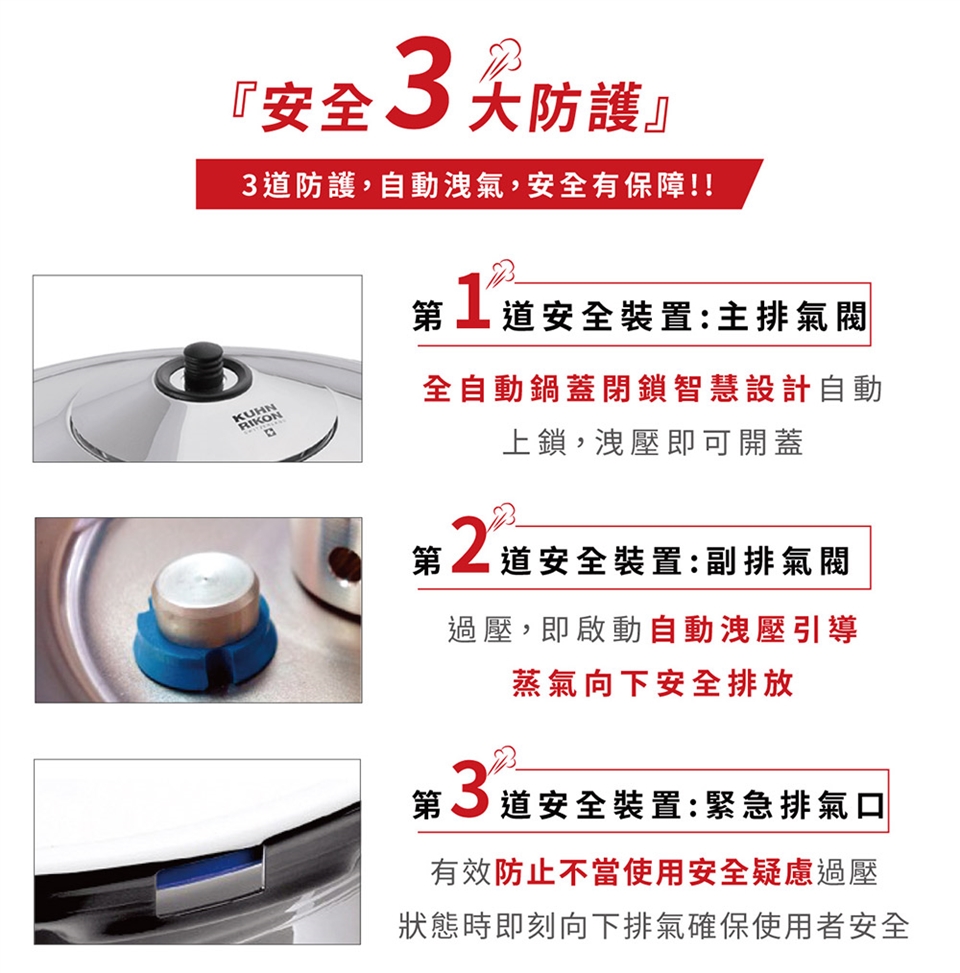 『安全3大防護』

3道防護，自動洩氣，安全有保障!!

KUHN RIKON

第1道安全裝置:主排氣閥

全自動鍋蓋閉鎖智慧設計自動上鎖，洩壓即可開蓋

第2道安全裝置:副排氣閥

過壓，即啟動自動洩壓引導蒸氣向下安全排放

第3道安全裝置:緊急排氣口

有效防止不當使用安全疑慮過壓狀態時即刻向下排氣確保使用者安全