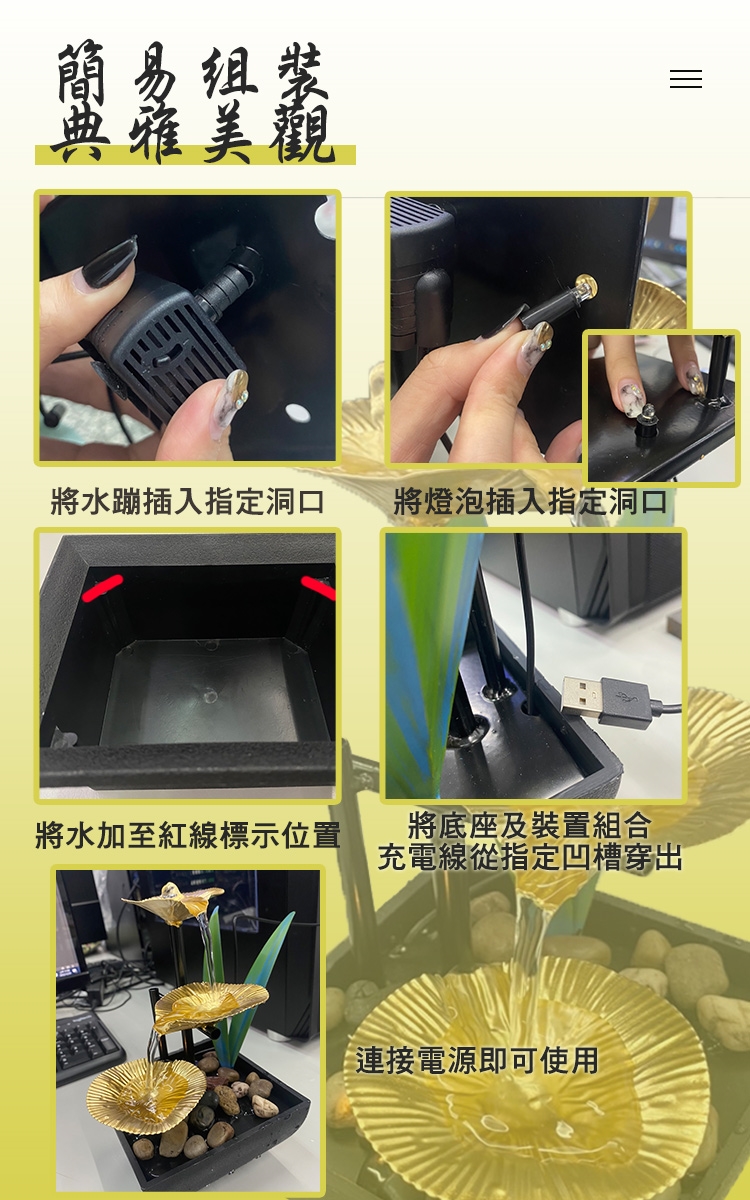 簡易組裝
典雅美觀

將水蹦插入指定洞口

將燈泡插入指定洞口

將水加至紅線標示位置

將底座及裝置組合
充電線從指定凹槽穿出

連接電源即可使用