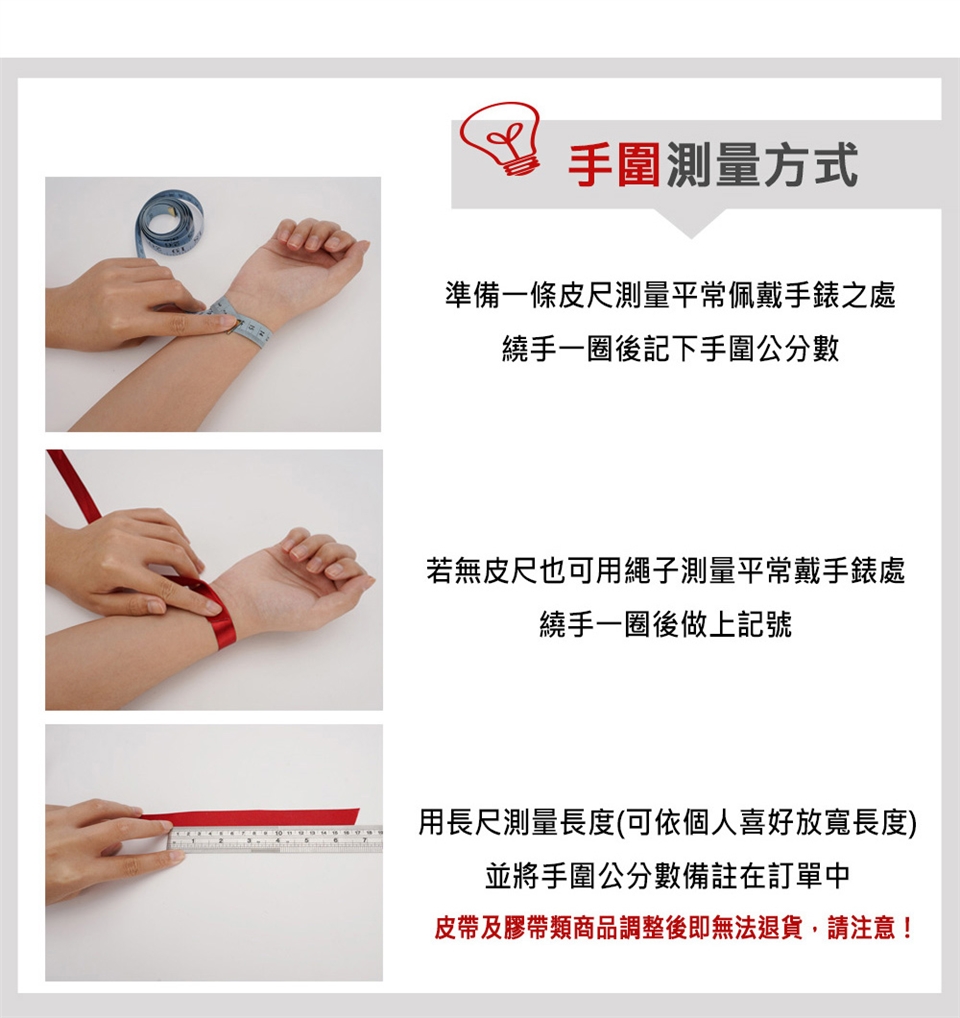 手圍測量方式

準備一條皮尺測量平常佩戴手錶之處
繞手一圈後記下手圍公分數

若無皮尺也可用繩子測量平常戴手錶處
繞手一圈後做上記號

用長尺測量長度(可依個人喜好放寬長度)
並將手圍公分數備註在訂單中

皮帶及膠帶類商品調整後即無法退貨，請注意！