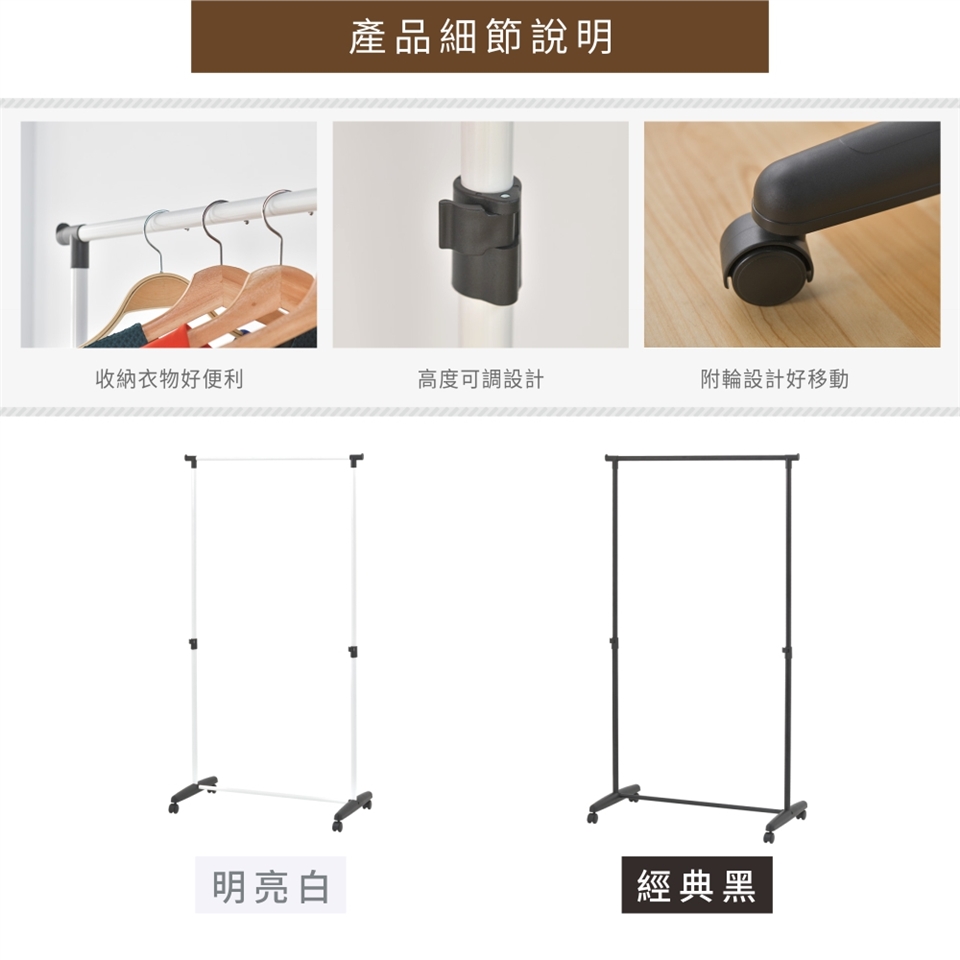 產品細節說明

收納衣物好便利

高度可調設計

附輪設計好移動

明亮白

經典黑