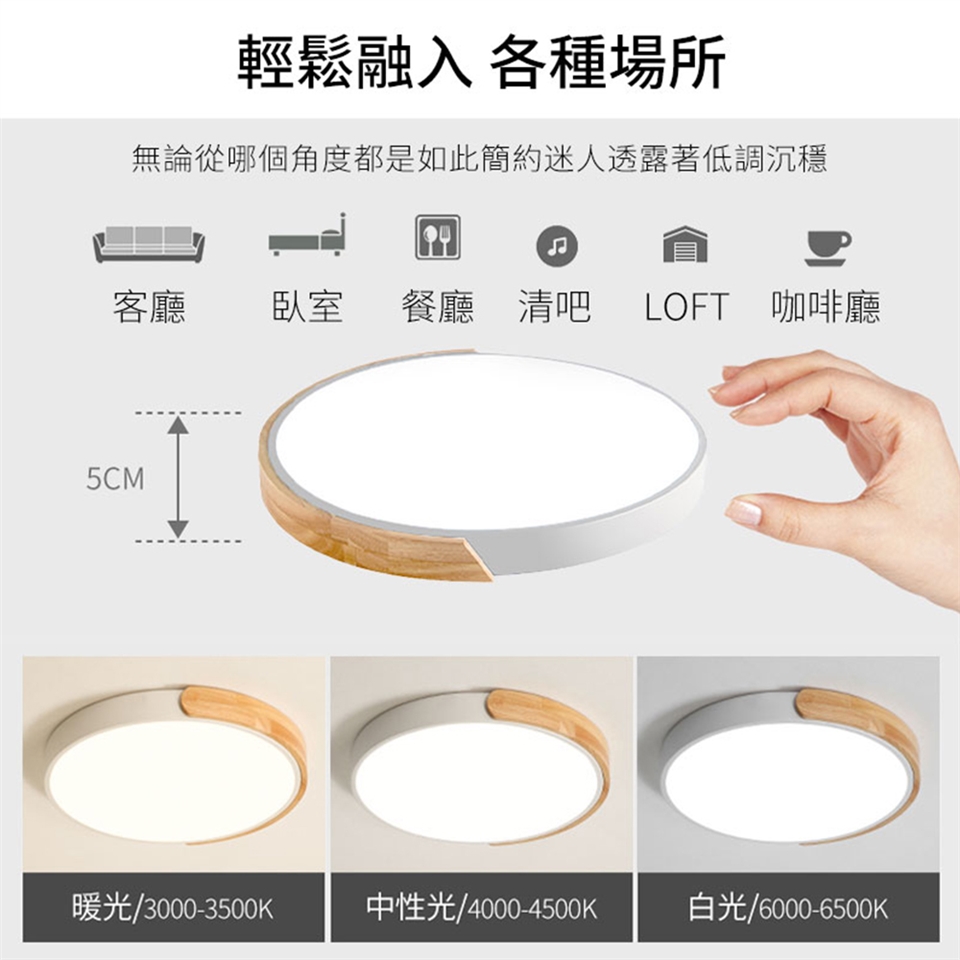 輕鬆融入 各種場所

無論從哪個角度都是如此簡約迷人透露著低調沉穩

客廳 臥室 餐廳 清吧 LOFT 咖啡廳

5CM

暖光/3000-3500K

中性光/4000-4500K

白光/6000-6500K