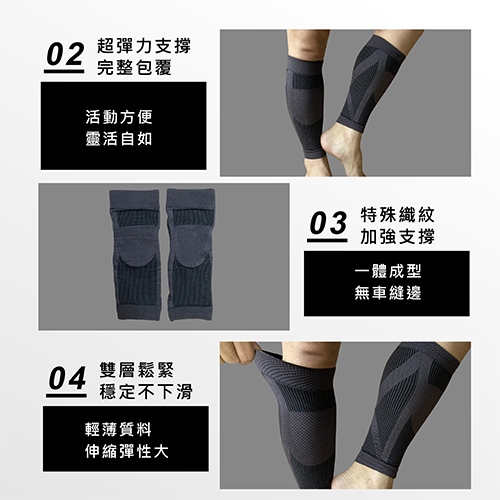 02 超彈力支撐
完整包覆

活動方便
靈活自如

03 特殊織紋
加強支撐

一體成型
無車縫邊

04 雙層鬆緊
穩定不下滑

輕薄質料
伸縮彈性大