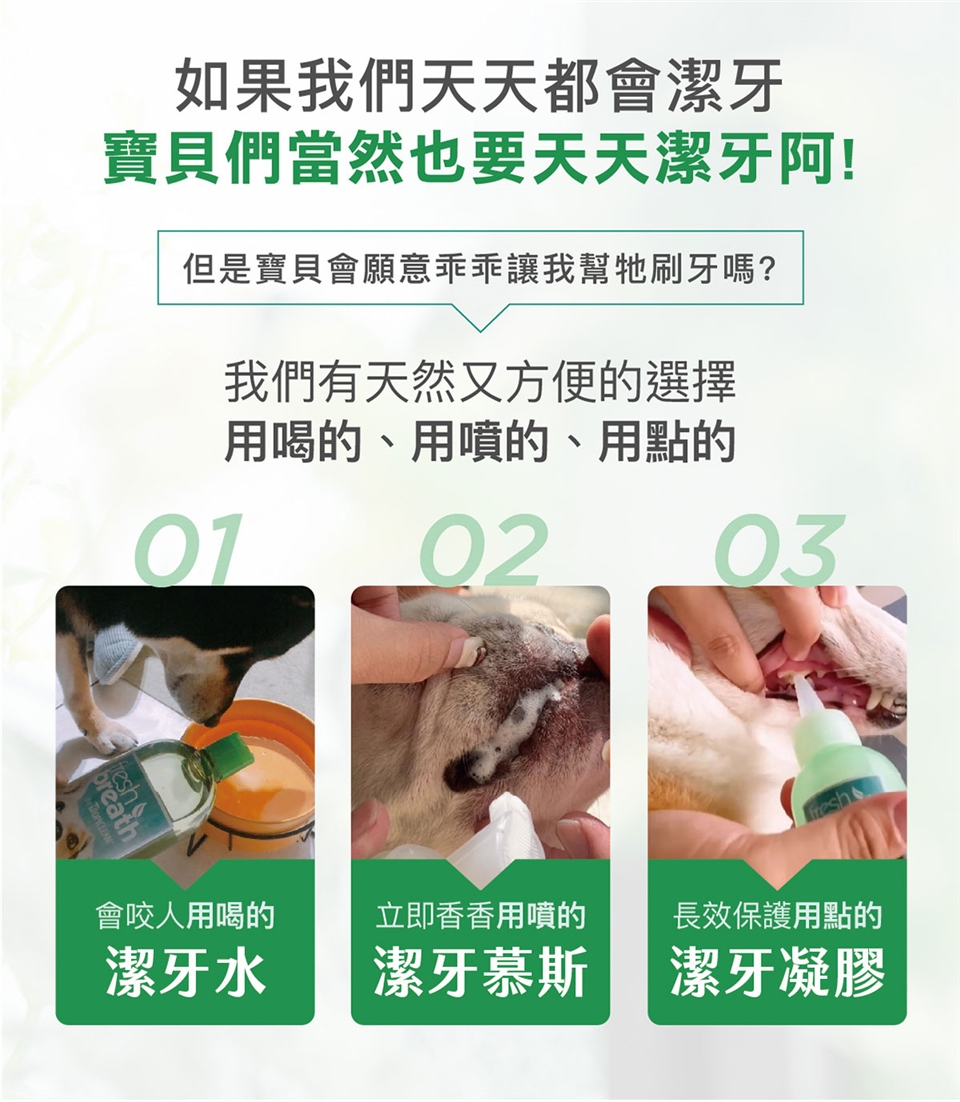 如果我們天天都會潔牙
寶貝們當然也要天天潔牙阿!

但是寶貝會願意乖乖讓我幫牠刷牙嗎?

我們有天然又方便的選擇
用喝的、用噴的、用點的

01

fresh breath

會咬人用喝的
潔牙水

02

立即香香用噴的
潔牙慕斯

03

fresh

長效保護用點的
潔牙凝膠