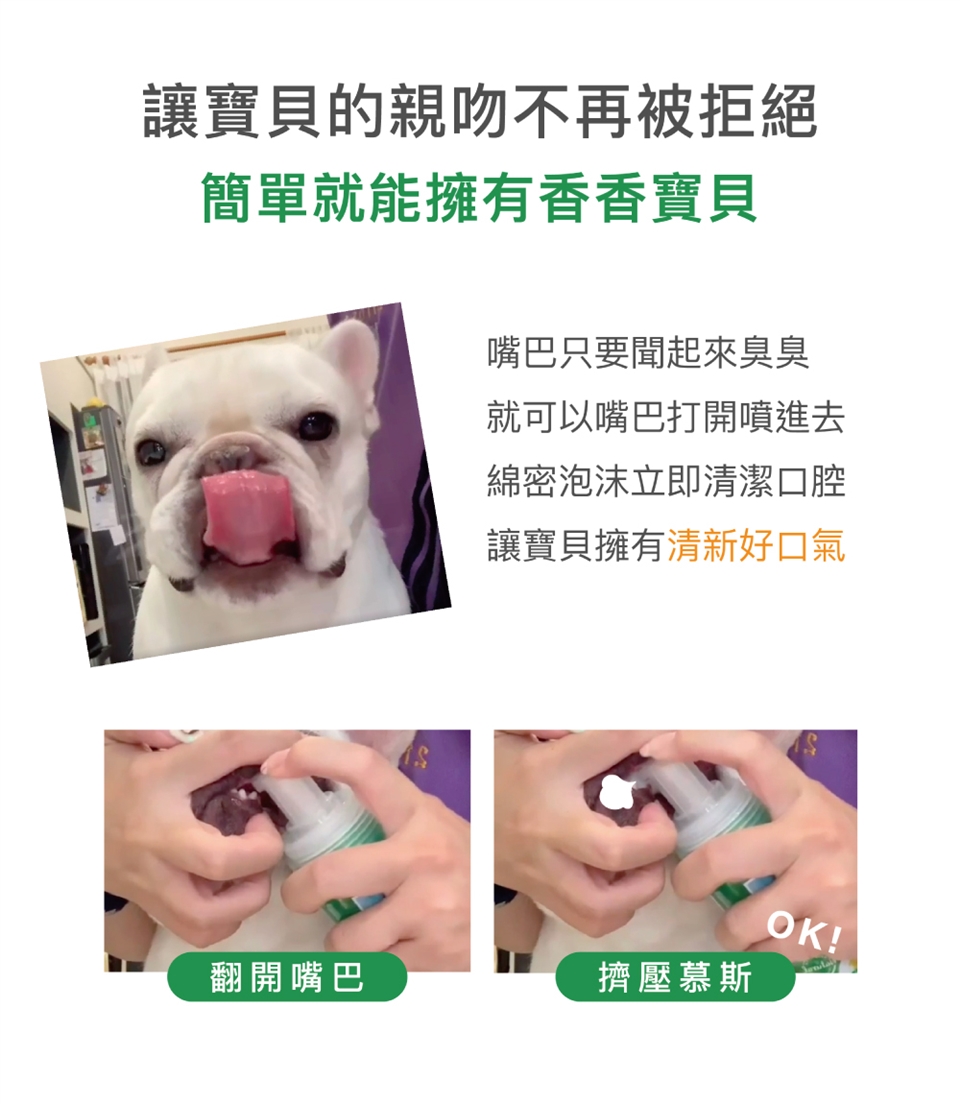 讓寶貝的親吻不再被拒絕
簡單就能擁有香香寶貝

嘴巴只要聞起來臭臭
就可以嘴巴打開噴進去
綿密泡沫立即清潔口腔
讓寶貝擁有清新好口氣

翻開嘴巴

OK!

擠壓慕斯