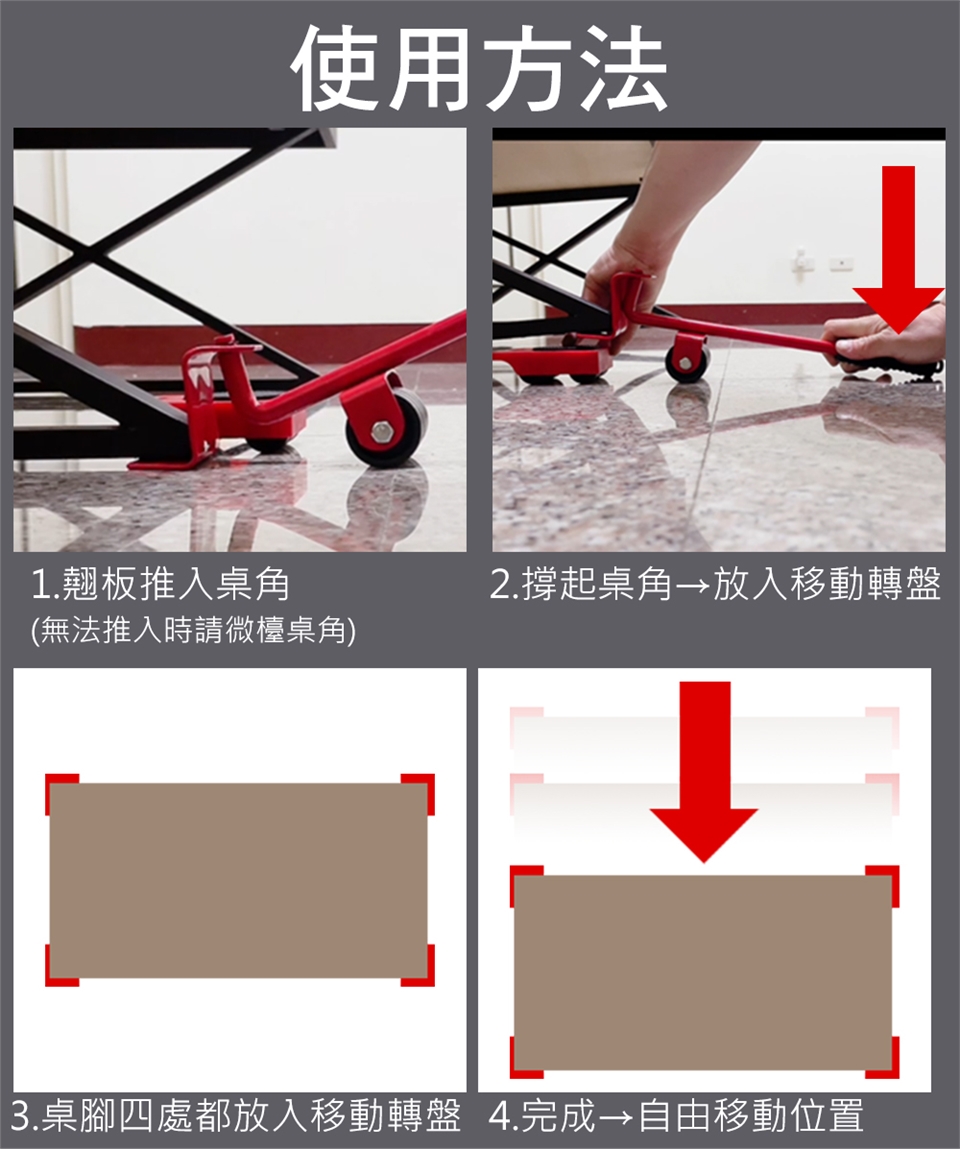 使用方法

1.翹板推入桌角
(無法推入時請微檯桌角)

2.撐起桌角→放入移動轉盤

3.桌腳四處都放入移動轉盤

4.完成→自由移動位置