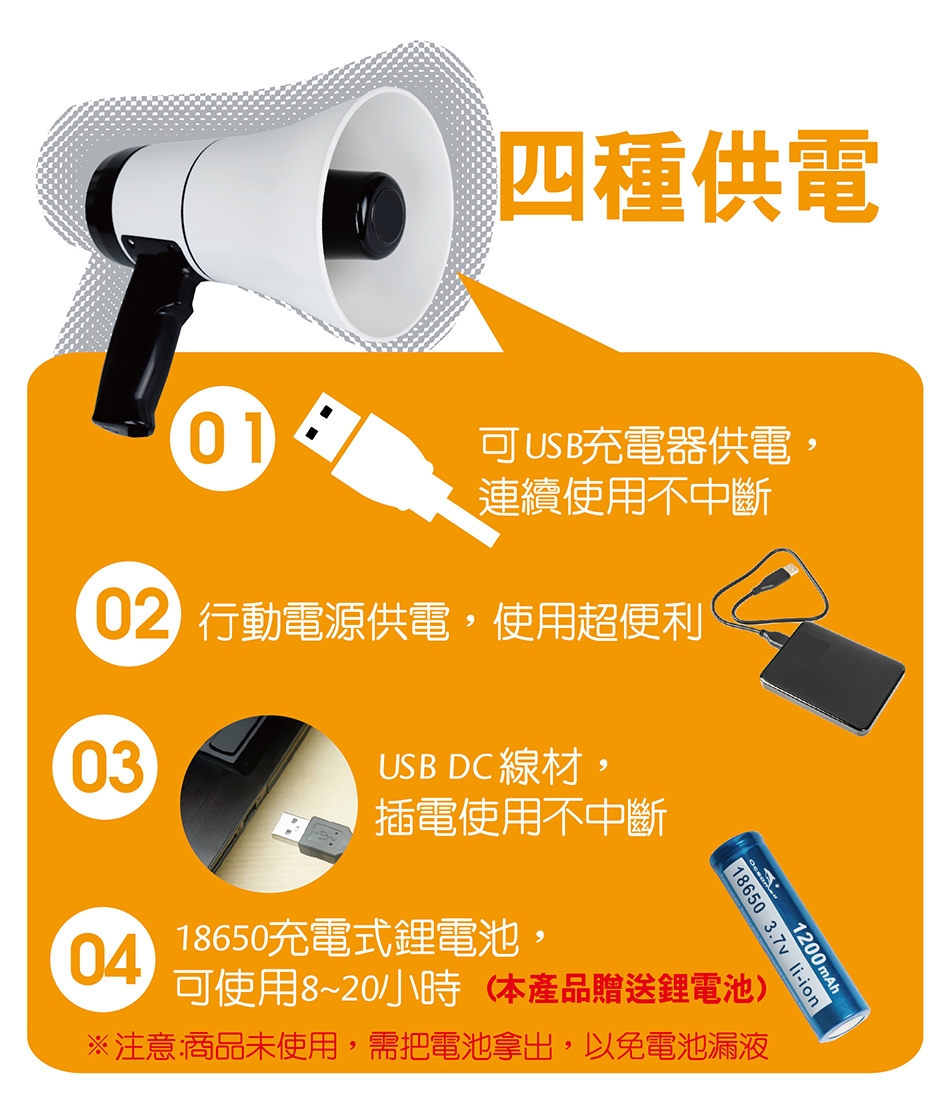 四種供電

01 可USB充電器供電，連續使用不中斷

02 行動電源供電，使用超便利

03 USB DC線材，插電使用不中斷

04 18650充電式鋰電池，可使用8~20小時（本產品贈送鋰電池）

18650 3.7V li-ion 1200mAh

※注意:商品未使用，需把電池拿出，以免電池漏液