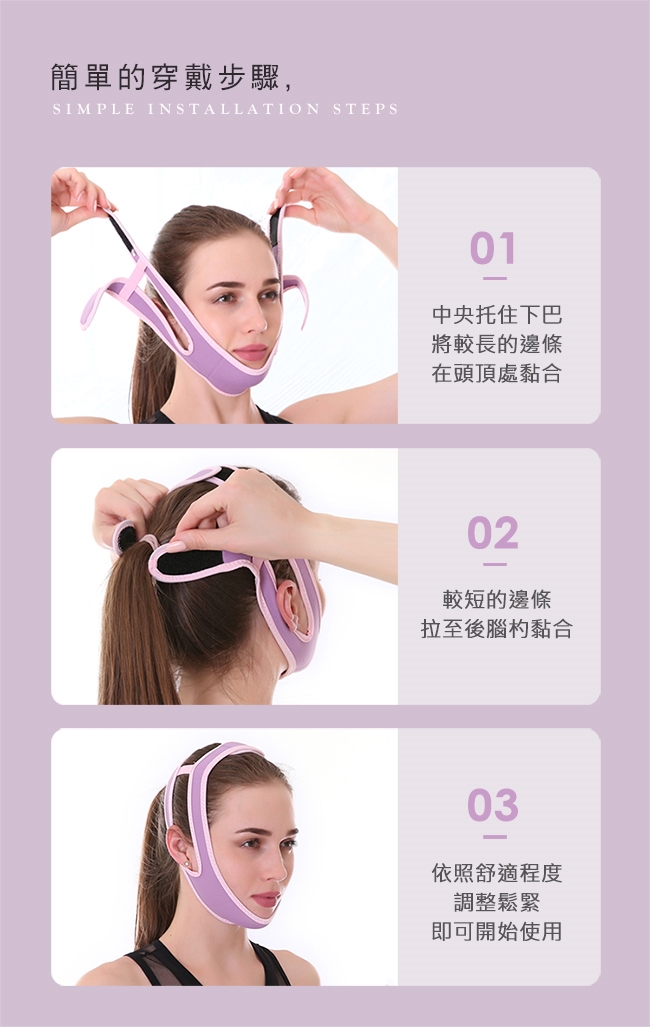 簡單的穿戴步驟,
SIMPLE INSTALLATION STEPS

01

中央托住下巴
將較長的邊條
在頭頂處黏合

02

較短的邊條
拉至後腦杓黏合

03

依照舒適程度
調整鬆緊
即可開始使用