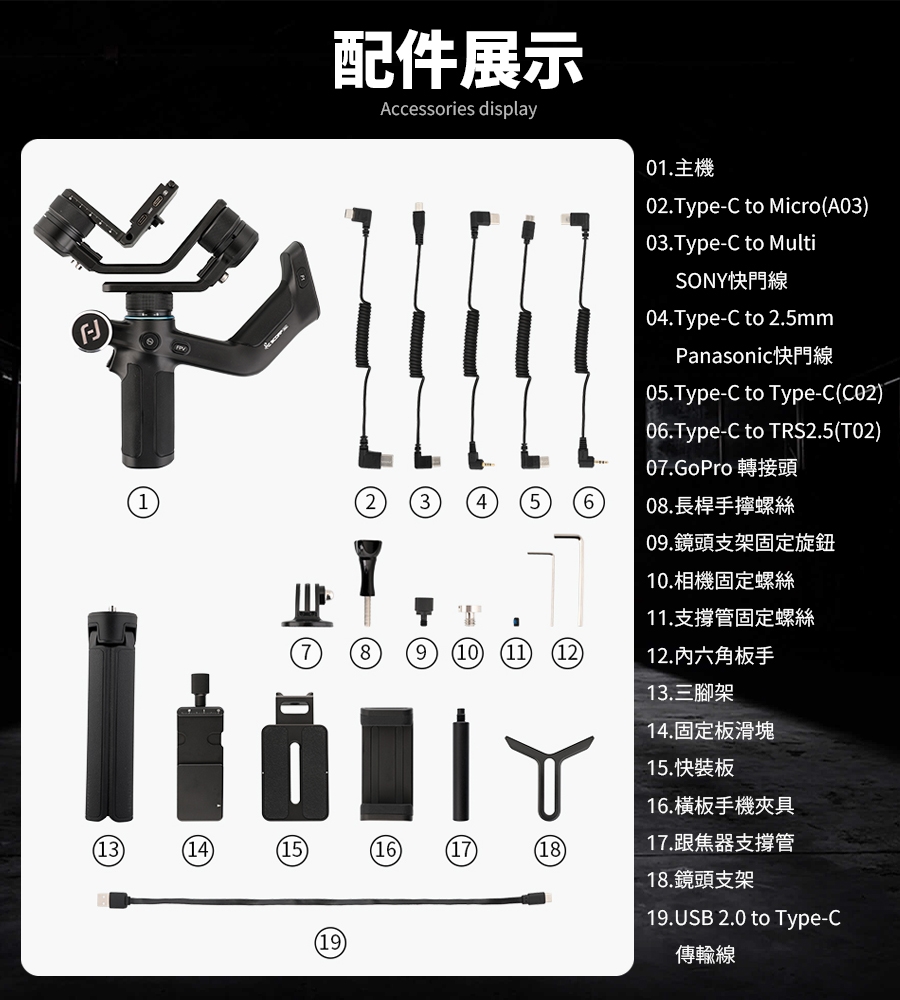 配件展示
Accessories display

①

② ③ ④ ⑤ ⑥

⑦ ⑧ ⑨ ⑩ ⑪ ⑫

⑬ ⑭ ⑮ ⑯ ⑰ ⑱

⑲

01.主機
02.Type-C to Micro(A03)
03.Type-C to Multi SONY快門線
04.Type-C to 2.5mm Panasonic快門線
05.Type-C to Type-C(C02)
06.Type-C to TRS2.5(T02)
07.GoPro 轉接頭
08.長桿手擰螺絲
09.鏡頭支架固定旋鈕
10.相機固定螺絲
11.支撐管固定螺絲
12.內六角板手
13.三腳架
14.固定板滑塊
15.快裝板
16.橫板手機夾具
17.跟焦器支撐管
18.鏡頭支架
19.USB 2.0 to Type-C 傳輸線