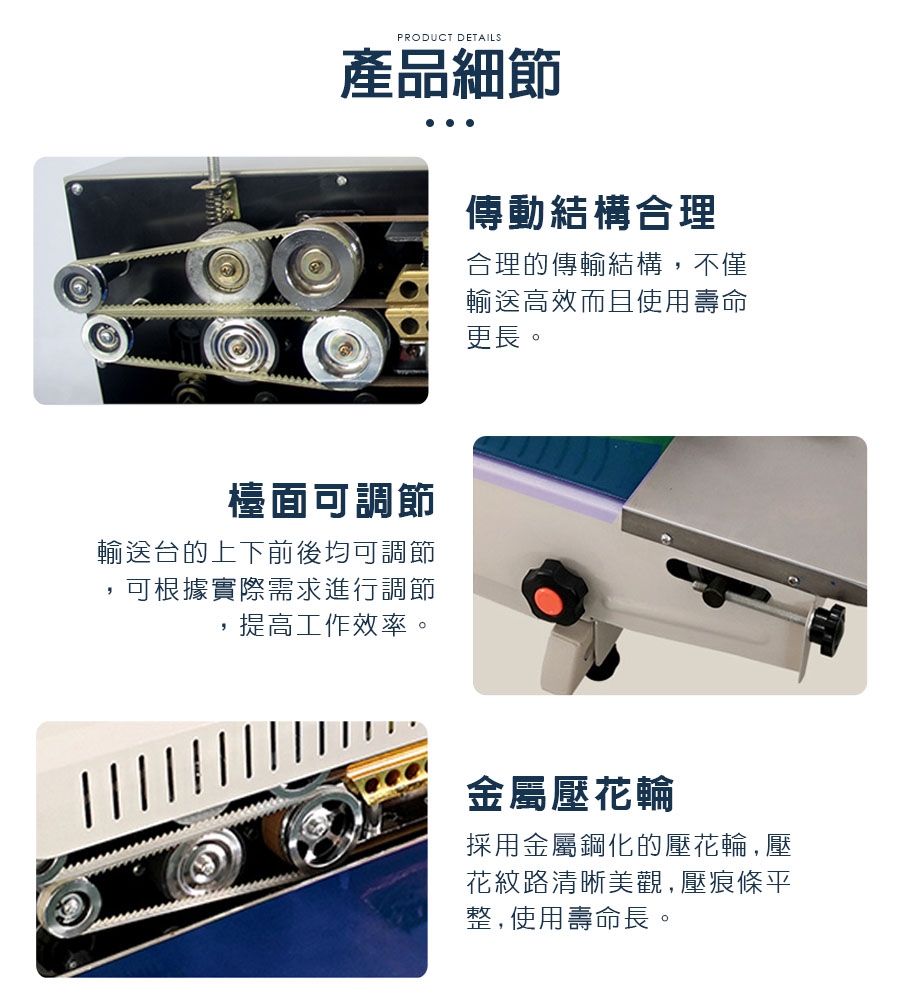 PRODUCT DETAILS

產品細節

傳動結構合理

合理的傳輸結構，不僅輸送高效而且使用壽命更長。

檯面可調節

輸送台的上下前後均可調節，可根據實際需求進行調節，提高工作效率。

金屬壓花輪

採用金屬鋼化的壓花輪，壓花紋路清晰美觀，壓痕條平整，使用壽命長。