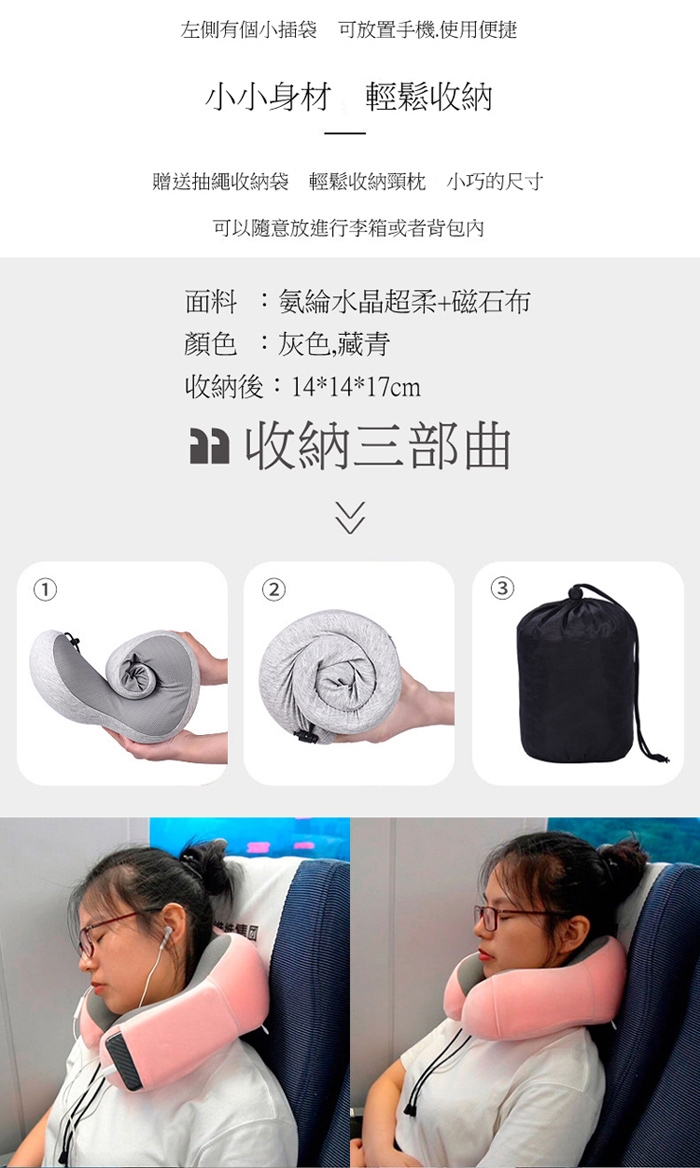 左側有個小插袋　可放置手機.使用便捷

小小身材　輕鬆收納

贈送抽繩收納袋　輕鬆收納頸枕　小巧的尺寸

可以隨意放進行李箱或者背包內

面料　：氨綸水晶超柔+磁石布
顏色　：灰色,藏青
收納後：14*14*17cm

收納三部曲

①

②

③