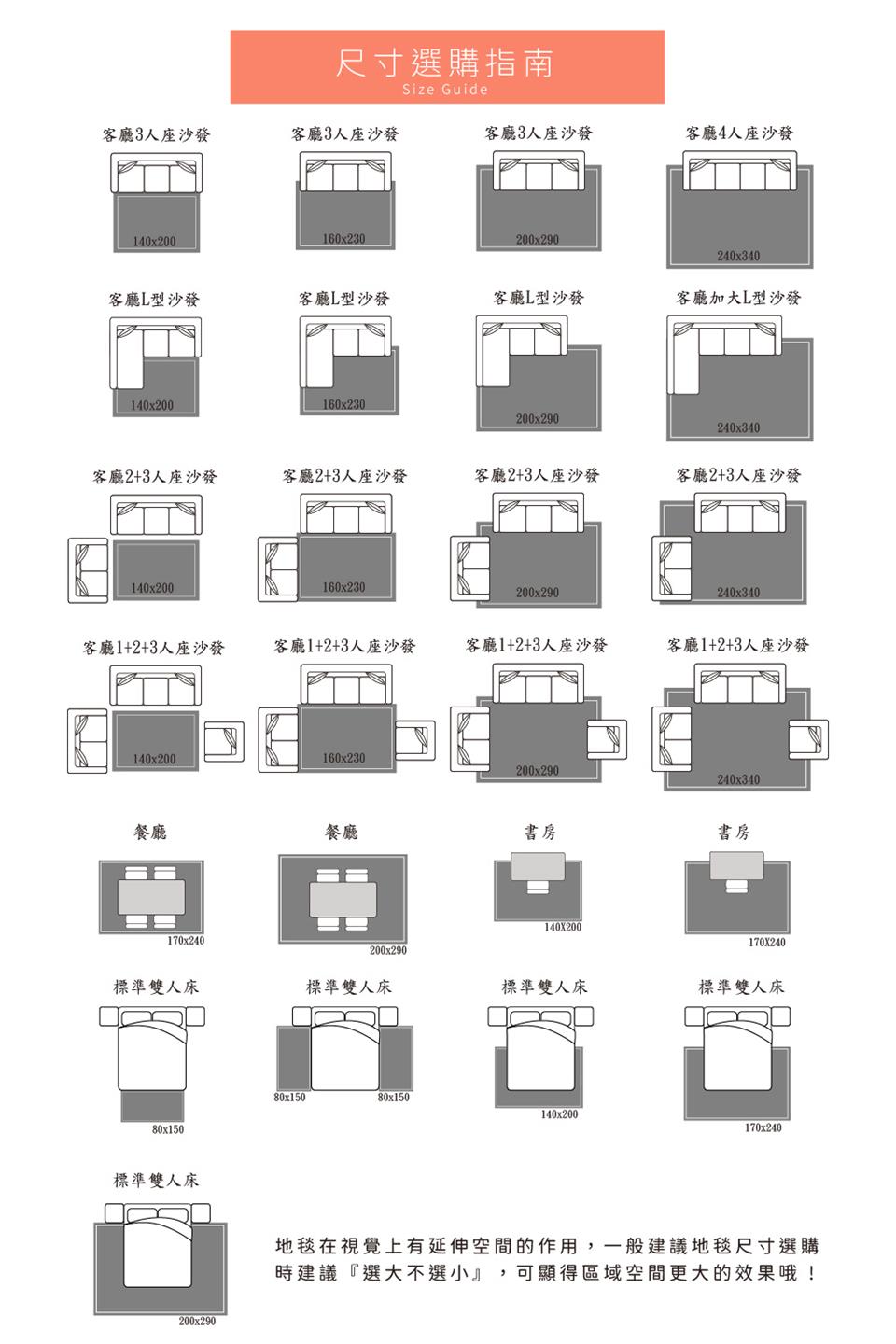 尺寸選購指南
Size Guide

客廳3人座沙發
140x200

客廳3人座沙發
160x230

客廳3人座沙發
200x290

客廳4人座沙發
240x340

客廳L型沙發
140x200

客廳L型沙發
160x230

客廳L型沙發
200x290

客廳加大L型沙發
240x340

客廳2+3人座沙發
140x200

客廳2+3人座沙發
160x230

客廳2+3人座沙發
200x290

客廳2+3人座沙發
240x340

客廳1+2+3人座沙發
140x200

客廳1+2+3人座沙發
160x230

客廳1+2+3人座沙發
200x290

客廳1+2+3人座沙發
240x340

餐廳
170x240

餐廳
200x290

書房
140X200

書房
170X240

標準雙人床
80x150

標準雙人床
80x150
80x150

標準雙人床
140x200

標準雙人床
170x240

標準雙人床
200x290

地毯在視覺上有延伸空間的作用，一般建議地毯尺寸選購時建議『選大不選小』，可顯得區域空間更大的效果哦！