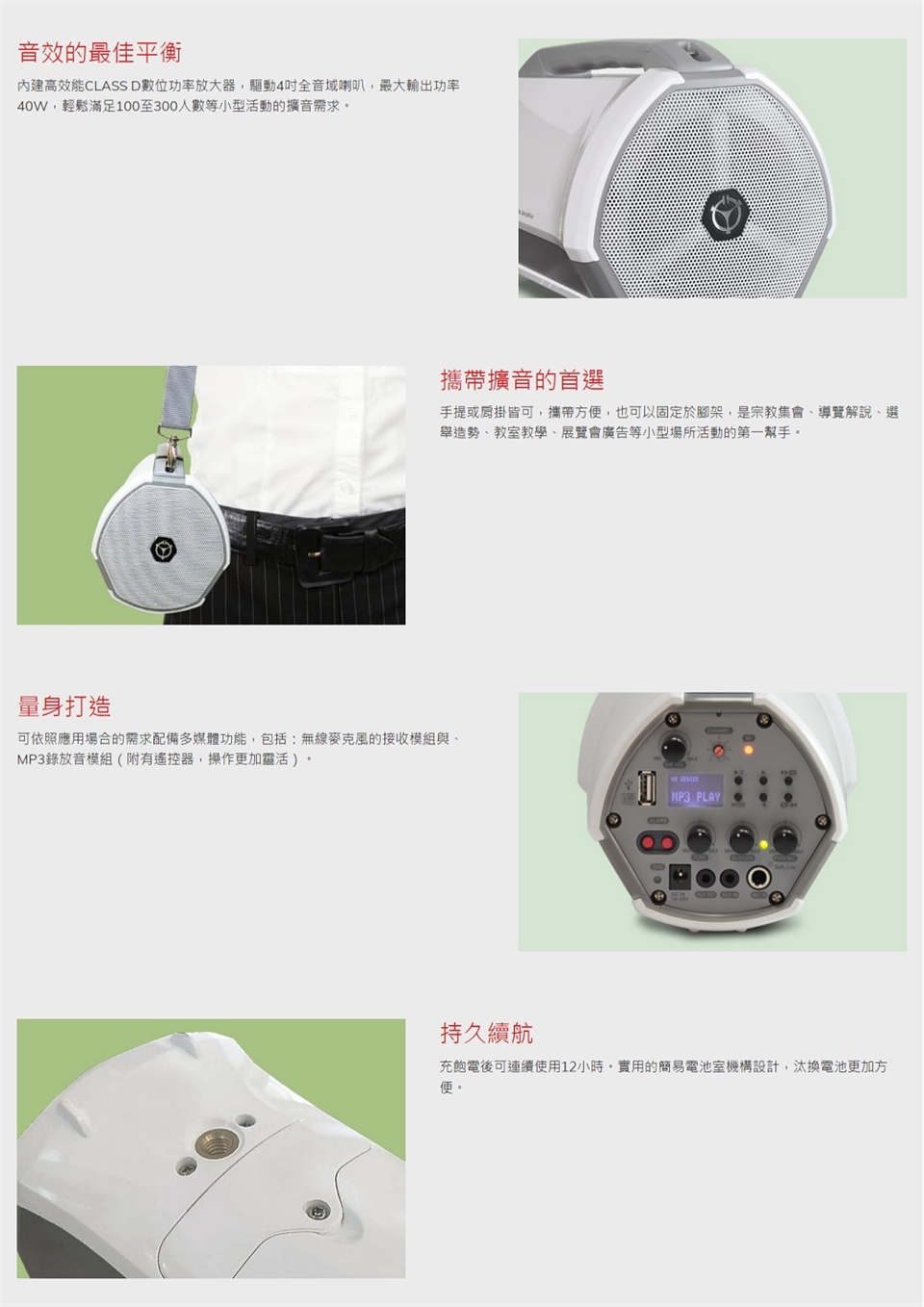 音效的最佳平衡

內建高效能CLASS D數位功率放大器，驅動4吋全音域喇叭，最大輸出功率40W，輕鬆滿足100至300人數等小型活動的擴音需求。

攜帶擴音的首選

手提或肩掛皆可，攜帶方便，也可以固定於腳架，是宗教集會、導覽解說、選舉造勢、教室教學、展覽會廣告等小型場所活動的第一幫手。

量身打造

可依照應用場合的需求配備多媒體功能，包括：無線麥克風的接收模組與、MP3錄放音模組（附有遙控器，操作更加靈活）。

MP3 PLAY

持久續航

充飽電後可連續使用12小時。實用的簡易電池室機構設計，汰換電池更加方便。