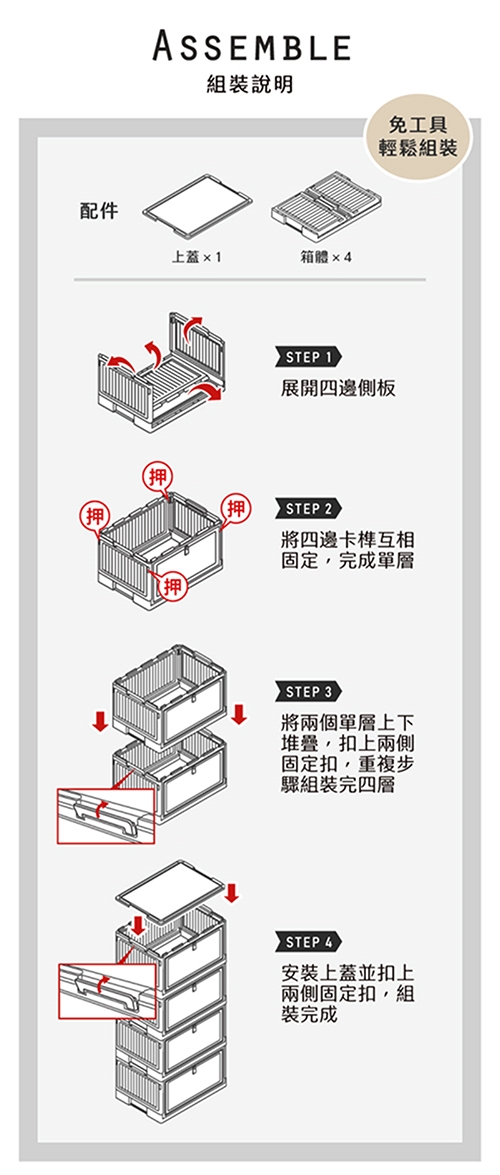 ASSEMBLE
組裝說明

免工具
輕鬆組裝

配件

上蓋 × 1

箱體 × 4

STEP 1
展開四邊側板

押 押 押 押

STEP 2
將四邊卡榫互相固定，完成單層

STEP 3
將兩個單層上下堆疊，扣上兩側固定扣，重複步驟組裝完四層

STEP 4
安裝上蓋並扣上兩側固定扣，組裝完成