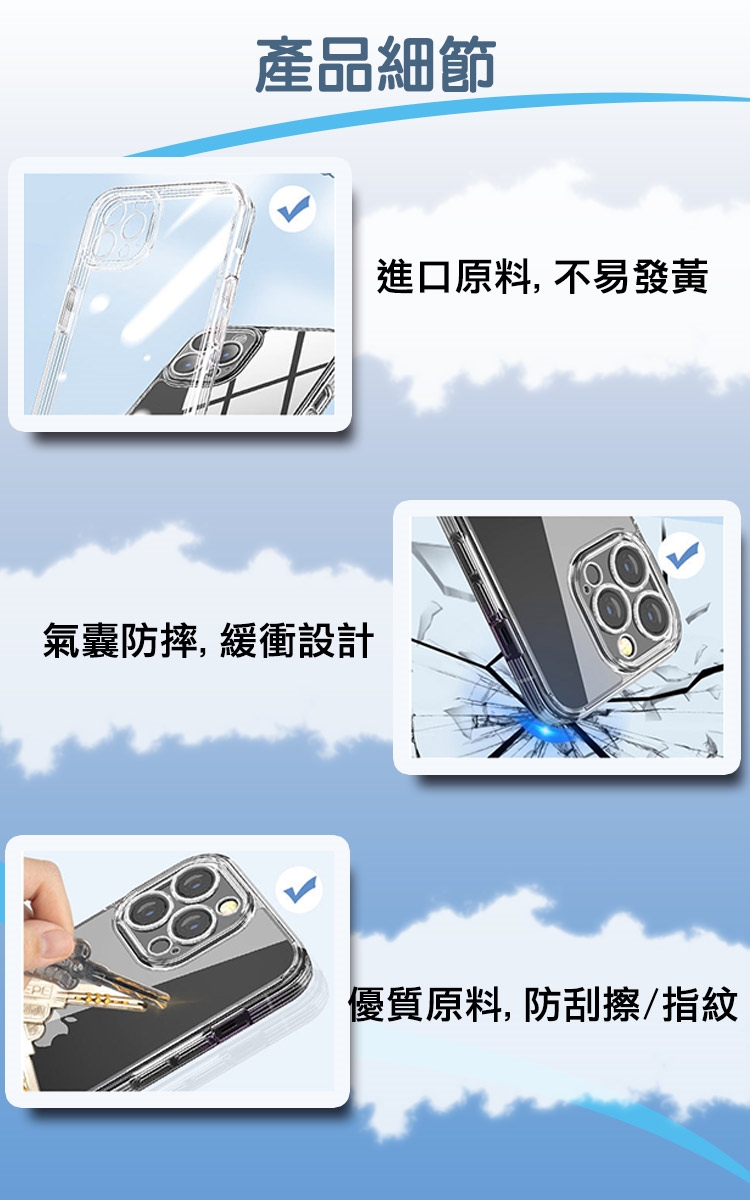 產品細節

進口原料, 不易發黃

氣囊防摔, 緩衝設計

優質原料, 防刮擦/指紋