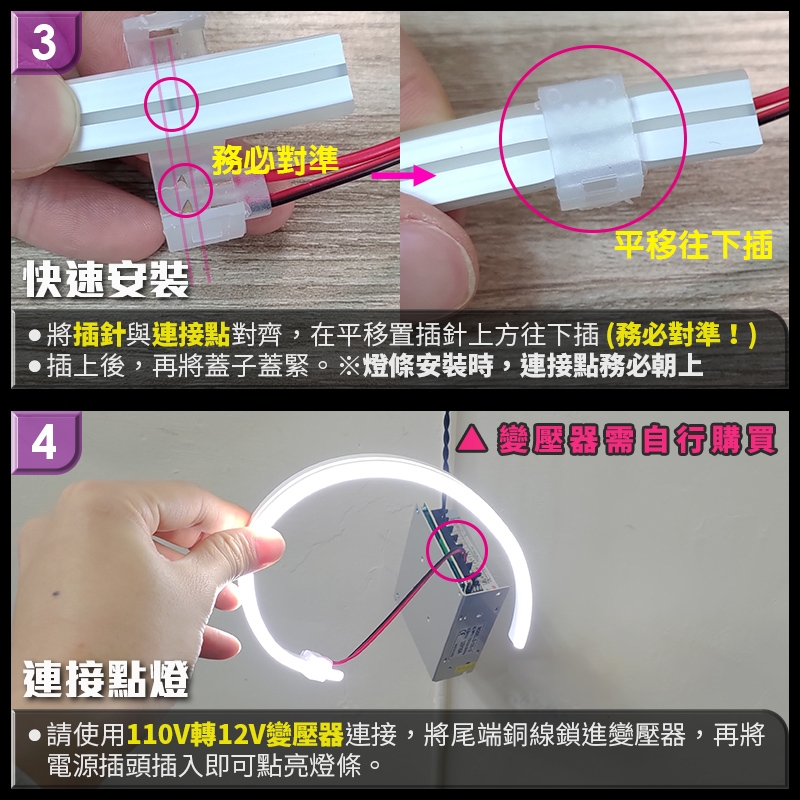 3

務必對準

平移往下插

快速安裝

●將插針與連接點對齊，在平移置插針上方往下插 (務必對準！)
●插上後，再將蓋子蓋緊。※燈條安裝時，連接點務必朝上

4

▲ 變壓器需自行購買

連接點燈

●請使用110V轉12V變壓器連接，將尾端銅線鎖進變壓器，再將電源插頭插入即可點亮燈條。