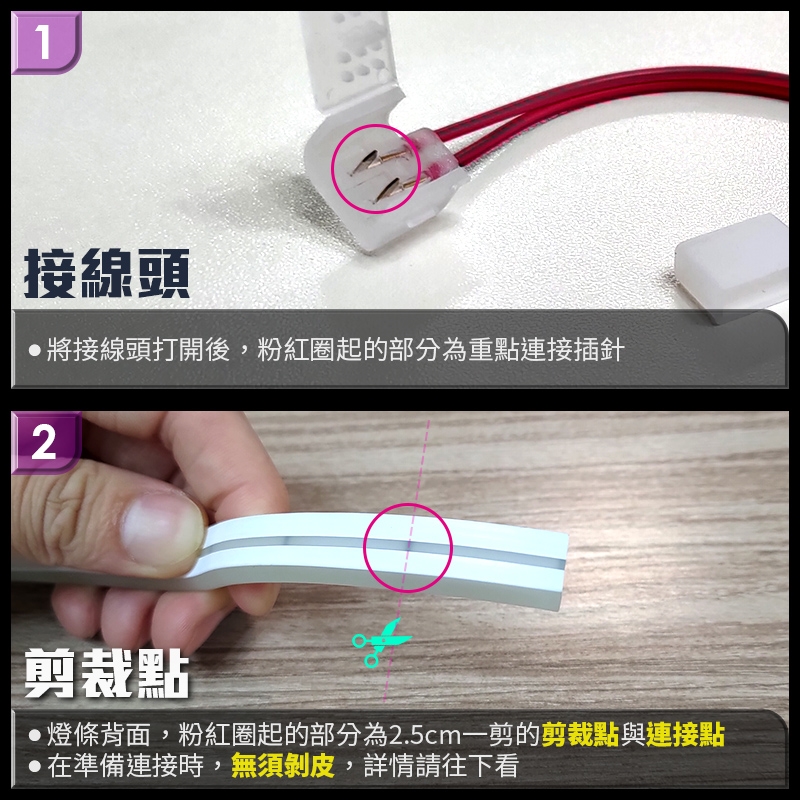 1

接線頭

● 將接線頭打開後，粉紅圈起的部分為重點連接插針

2

剪裁點

● 燈條背面，粉紅圈起的部分為2.5cm一剪的剪裁點與連接點
● 在準備連接時，無須剝皮，詳情請往下看