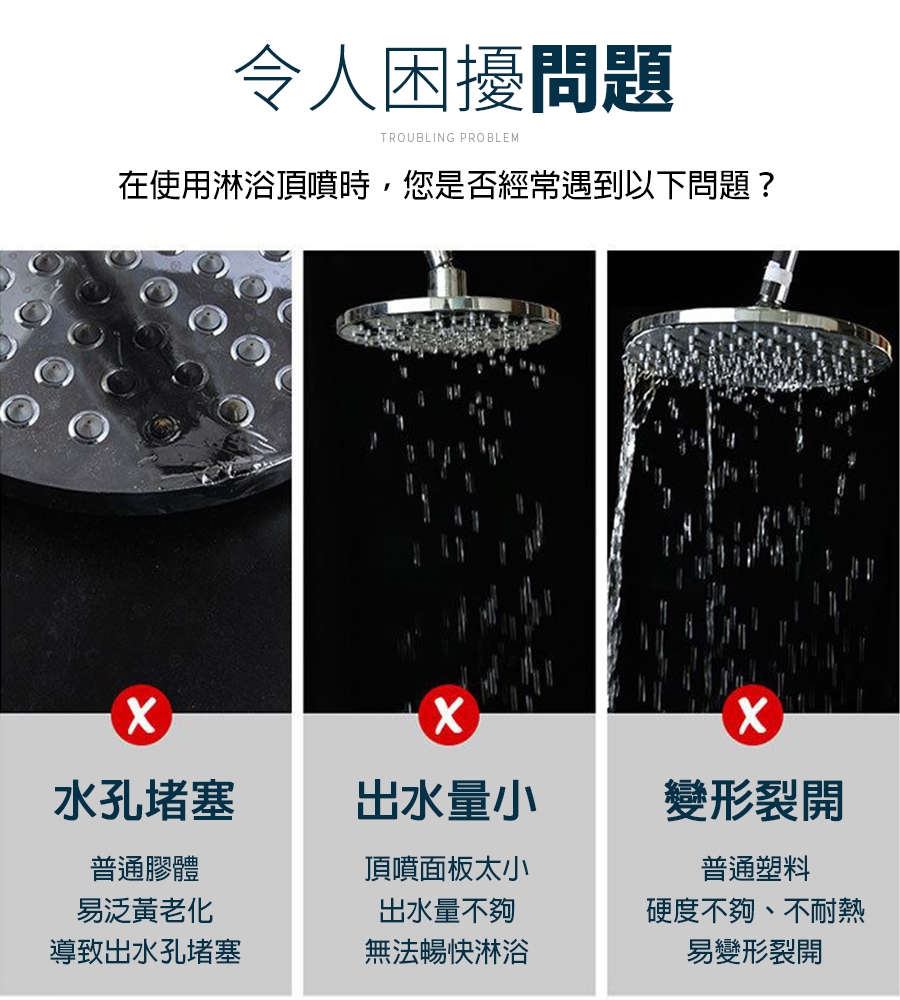 令人困擾問題

TROUBLING PROBLEM

在使用淋浴頂噴時，您是否經常遇到以下問題？

X

水孔堵塞

普通膠體
易泛黃老化
導致出水孔堵塞

X

出水量小

頂噴面板太小
出水量不夠
無法暢快淋浴

X

變形裂開

普通塑料
硬度不夠、不耐熱
易變形裂開