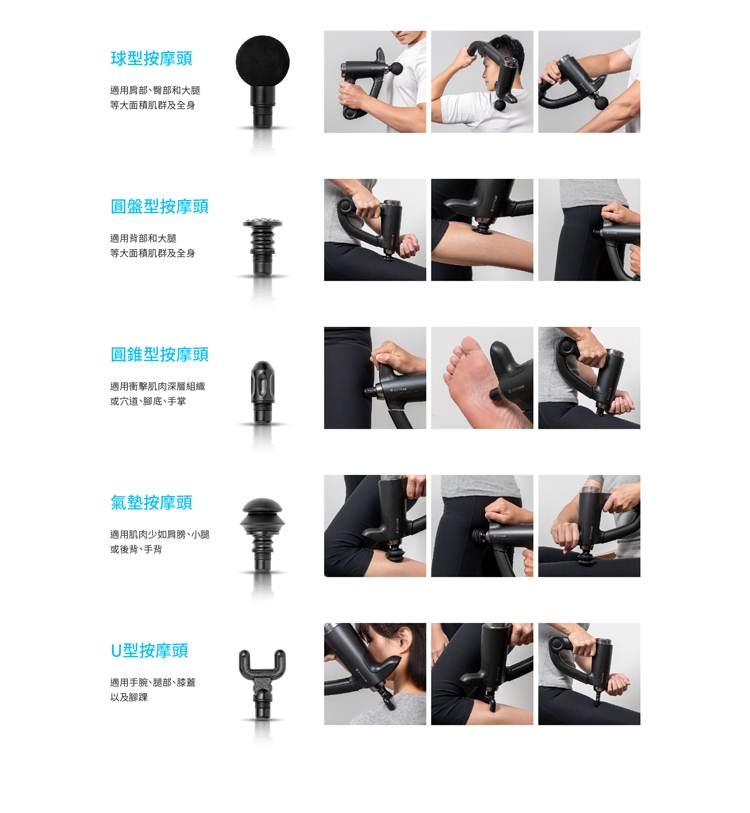 球型按摩頭

適用肩部、臀部和大腿等大面積肌群及全身

圓盤型按摩頭

適用背部和大腿等大面積肌群及全身

圓錐型按摩頭

適用衝擊肌肉深層組織或穴道、腳底、手掌

氣墊按摩頭

適用肌肉少如肩膀、小腿或後背、手背

U型按摩頭

適用手腕、腿部、膝蓋以及腳踝