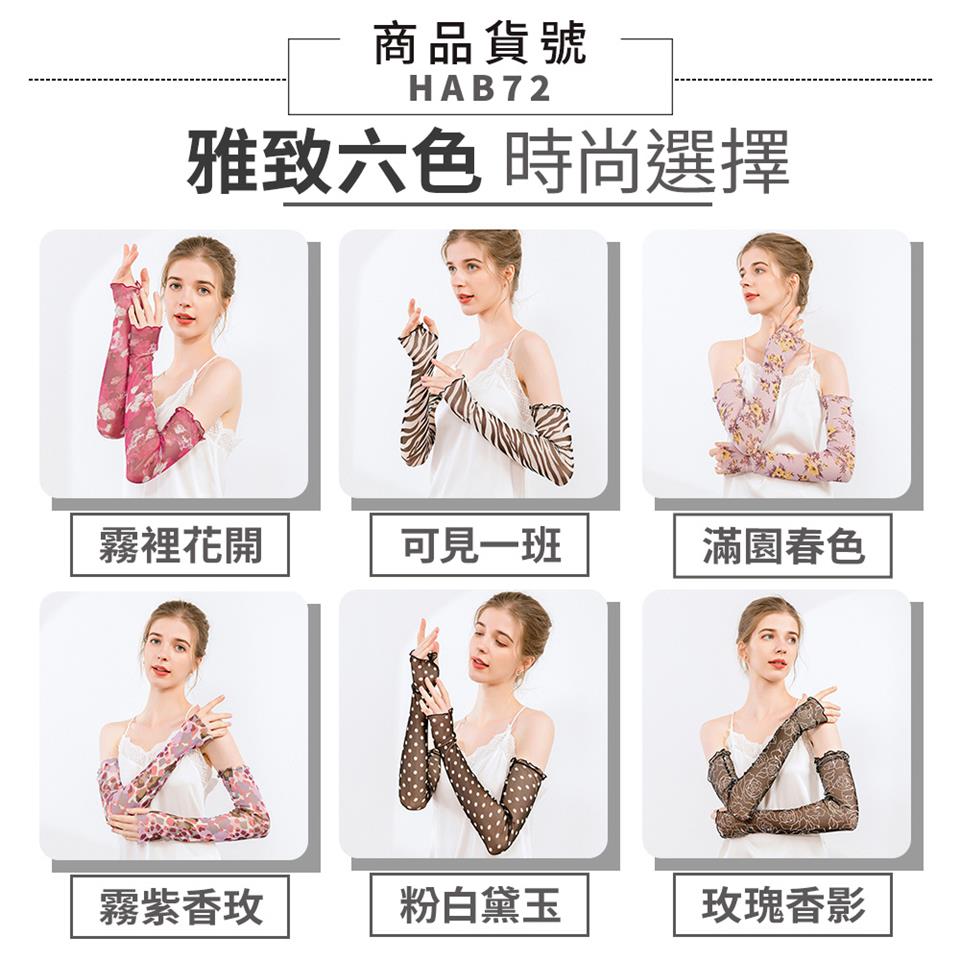 商品貨號
HAB72

雅致六色 時尚選擇

霧裡花開

可見一班

滿園春色

霧紫香玫

粉白黛玉

玫瑰香影