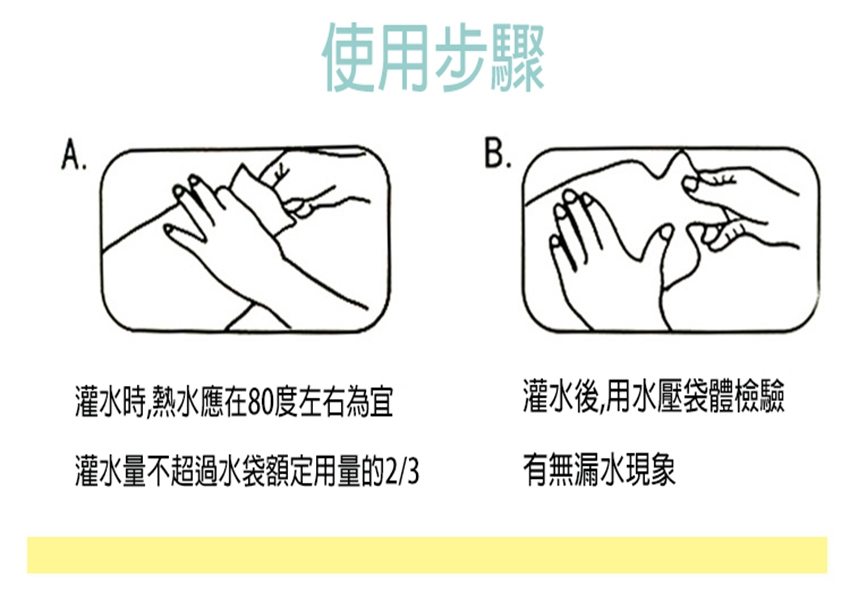 使用步驟

A.

灌水時,熱水應在80度左右為宜

灌水量不超過水袋額定用量的2/3

B.

灌水後,用水壓袋體檢驗

有無漏水現象