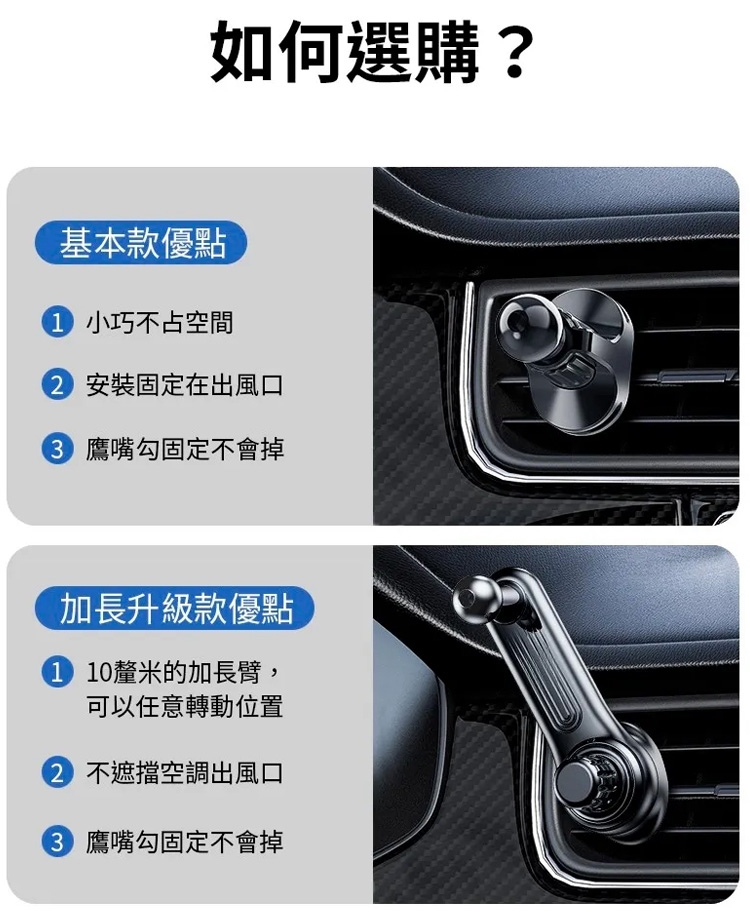 如何選購？

基本款優點

1 小巧不占空間

2 安裝固定在出風口

3 鷹嘴勾固定不會掉

加長升級款優點

1 10釐米的加長臂，可以任意轉動位置

2 不遮擋空調出風口

3 鷹嘴勾固定不會掉