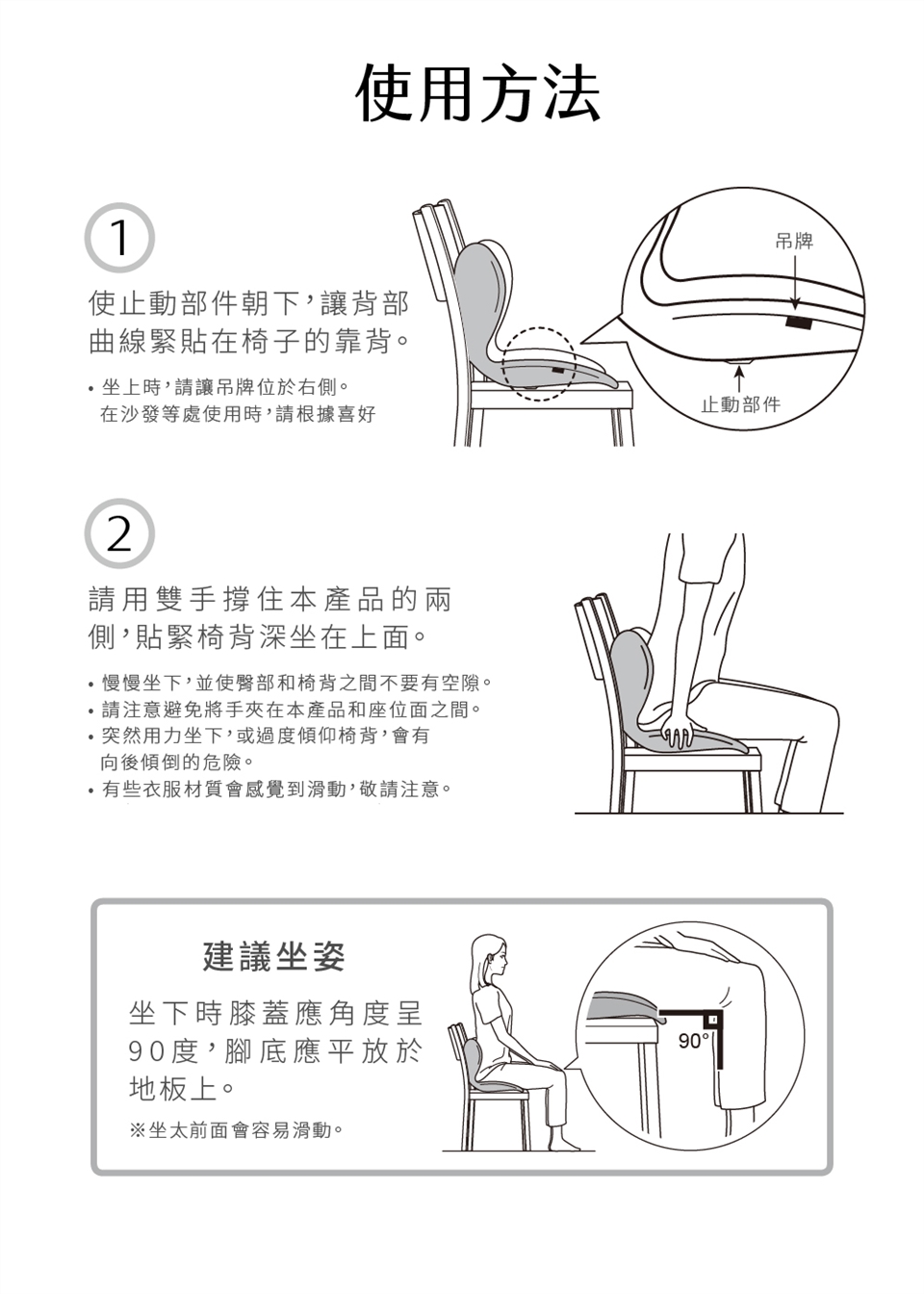 使用方法

1

使止動部件朝下，讓背部曲線緊貼在椅子的靠背。

• 坐上時，請讓吊牌位於右側。
在沙發等處使用時，請根據喜好

吊牌

止動部件

2

請用雙手撐住本產品的兩側，貼緊椅背深坐在上面。

• 慢慢坐下，並使臀部和椅背之間不要有空隙。
• 請注意避免將手夾在本產品和座位面之間。
• 突然用力坐下，或過度傾仰椅背，會有向後傾倒的危險。
• 有些衣服材質會感覺到滑動，敬請注意。

建議坐姿

坐下時膝蓋應角度呈90度，腳底應平放於地板上。

※坐太前面會容易滑動。

90°