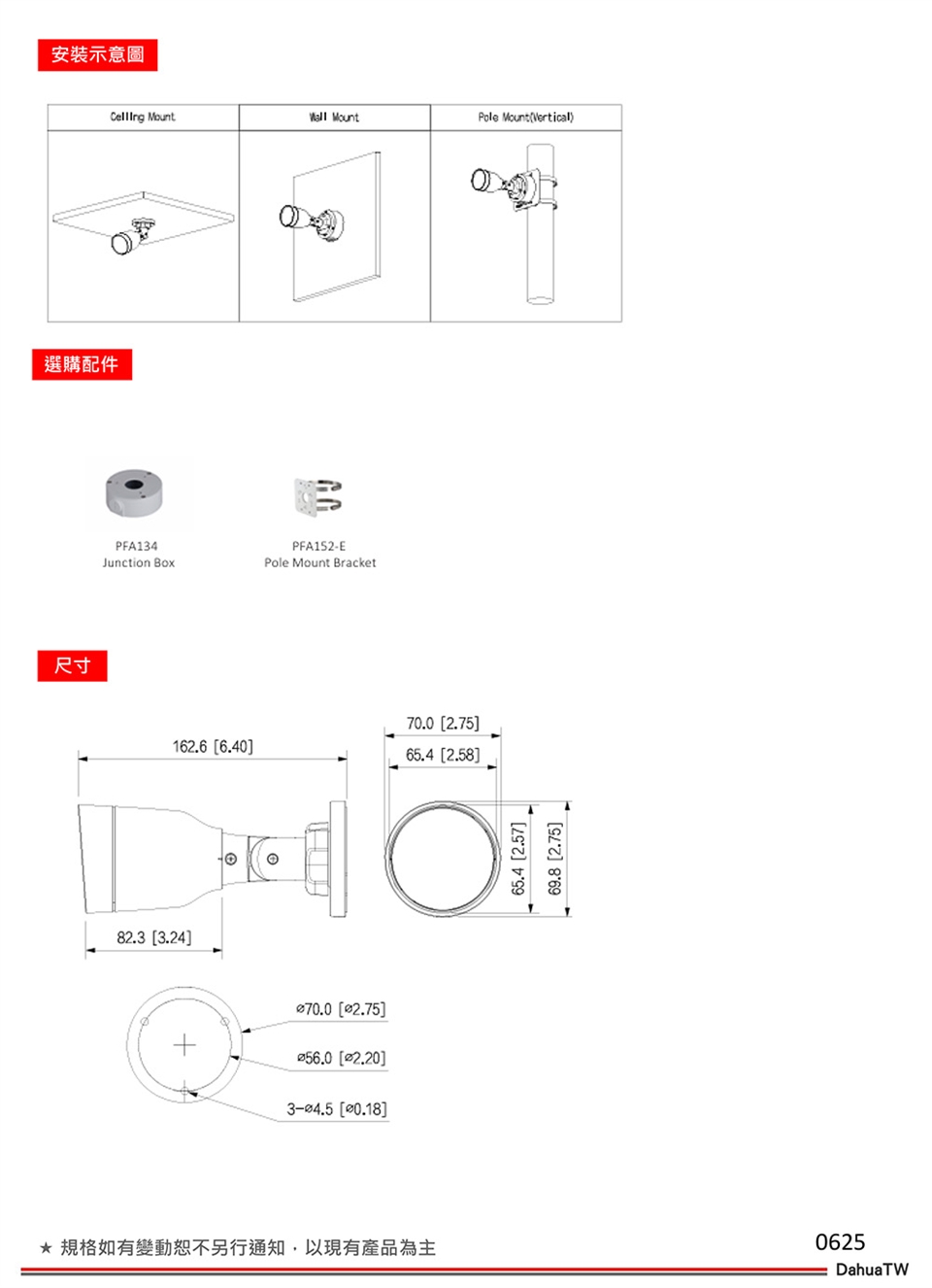 安裝示意圖

| Ceiling Mount | Wall Mount | Pole Mount(Vertical) |
|---|---|---|
| | | |

選購配件

PFA134
Junction Box

PFA152-E
Pole Mount Bracket

尺寸

162.6 [6.40]

82.3 [3.24]

70.0 [2.75]

65.4 [2.58]

65.4 [2.57]

69.8 [2.75]

ø70.0 [ø2.75]

ø56.0 [ø2.20]

3-ø4.5 [ø0.18]

★ 規格如有變動恕不另行通知，以現有產品為主

0625

DahuaTW