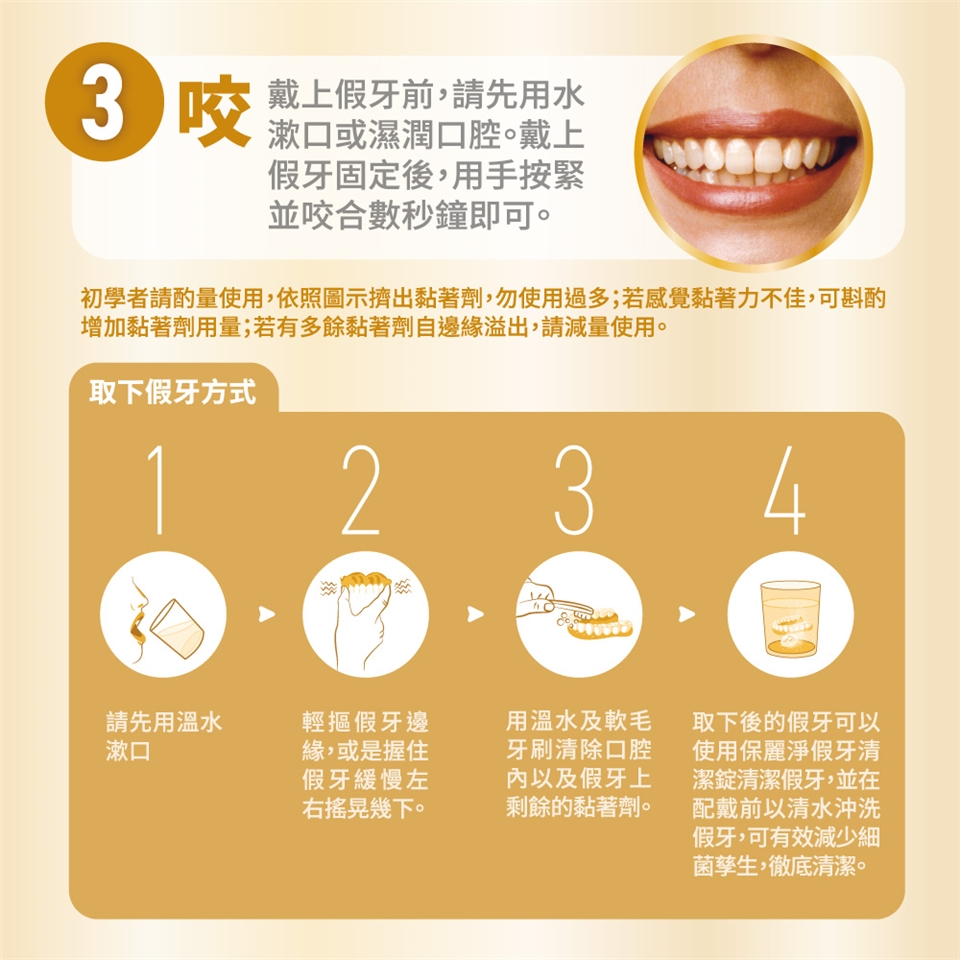 3 咬 戴上假牙前，請先用水漱口或濕潤口腔。戴上假牙固定後，用手按緊並咬合數秒鐘即可。

初學者請酌量使用，依照圖示擠出黏著劑，勿使用過多；若感覺黏著力不佳，可斟酌增加黏著劑用量；若有多餘黏著劑自邊緣溢出，請減量使用。

取下假牙方式

1

請先用溫水漱口

2

輕摳假牙邊緣，或是握住假牙緩慢左右搖晃幾下。

3

用溫水及軟毛牙刷清除口腔內以及假牙上剩餘的黏著劑。

4

取下後的假牙可以使用保麗淨假牙清潔錠清潔假牙，並在配戴前以清水沖洗假牙，可有效減少細菌孳生，徹底清潔。