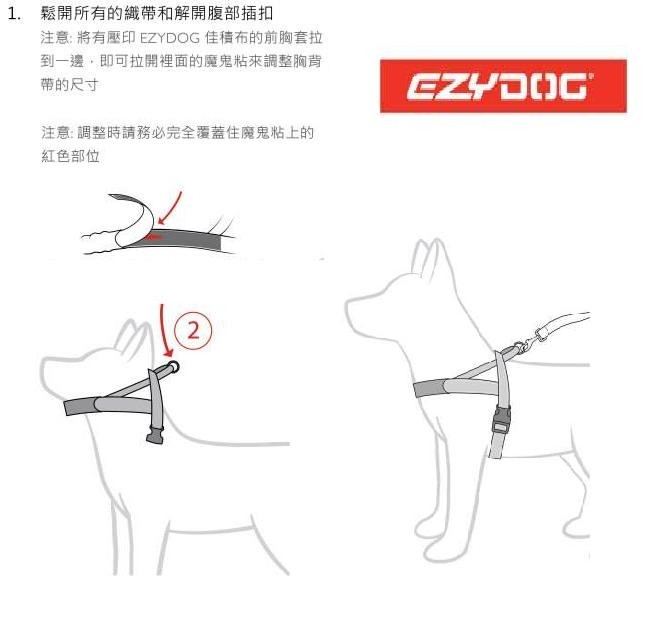 1. 鬆開所有的織帶和解開腹部插扣

注意: 將有壓印 EZYDOG 佳積布的前胸套拉到一邊，即可拉開裡面的魔鬼粘來調整胸背帶的尺寸

注意: 調整時請務必完全覆蓋住魔鬼粘上的紅色部位

EZYDOG

2