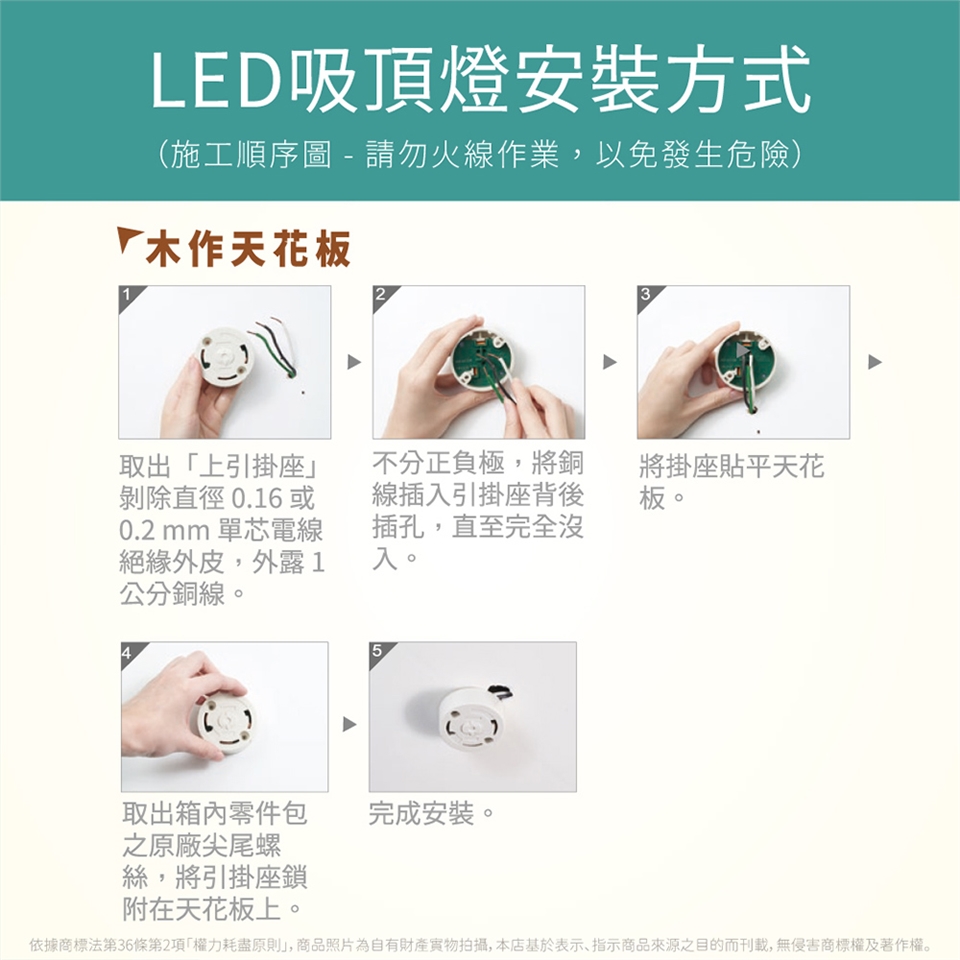 LED吸頂燈安裝方式

(施工順序圖 - 請勿火線作業，以免發生危險)

木作天花板

1

取出「上引掛座」剝除直徑 0.16 或 0.2 mm 單芯電線絕緣外皮，外露 1 公分銅線。

2

不分正負極，將銅線插入引掛座背後插孔，直至完全沒入。

3

將掛座貼平天花板。

4

取出箱內零件包之原廠尖尾螺絲，將引掛座鎖附在天花板上。

5

完成安裝。

依據商標法第36條第2項「權力耗盡原則」，商品照片為自有財產實物拍攝，本店基於表示、指示商品來源之目的而刊載，無侵害商標權及著作權。