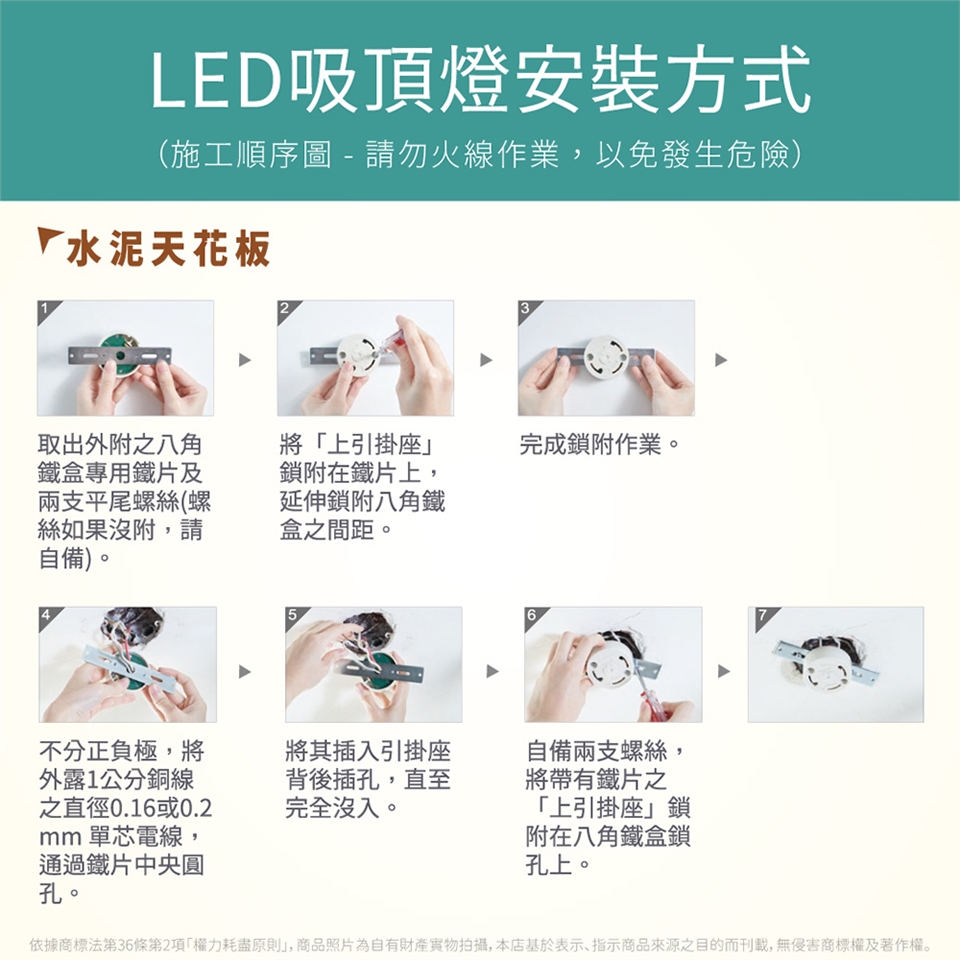 LED吸頂燈安裝方式

（施工順序圖 - 請勿火線作業，以免發生危險）

水泥天花板

1

取出外附之八角鐵盒專用鐵片及兩支平尾螺絲(螺絲如果沒附，請自備)。

2

將「上引掛座」鎖附在鐵片上，延伸鎖附八角鐵盒之間距。

3

完成鎖附作業。

4

不分正負極，將外露1公分銅線之直徑0.16或0.2 mm 單芯電線，通過鐵片中央圓孔。

5

將其插入引掛座背後插孔，直至完全沒入。

6

自備兩支螺絲，將帶有鐵片之「上引掛座」鎖附在八角鐵盒鎖孔上。

7

依據商標法第36條第2項「權力耗盡原則」，商品照片為自有財產實物拍攝，本店基於表示、指示商品來源之目的而刊載，無侵害商標權及著作權。