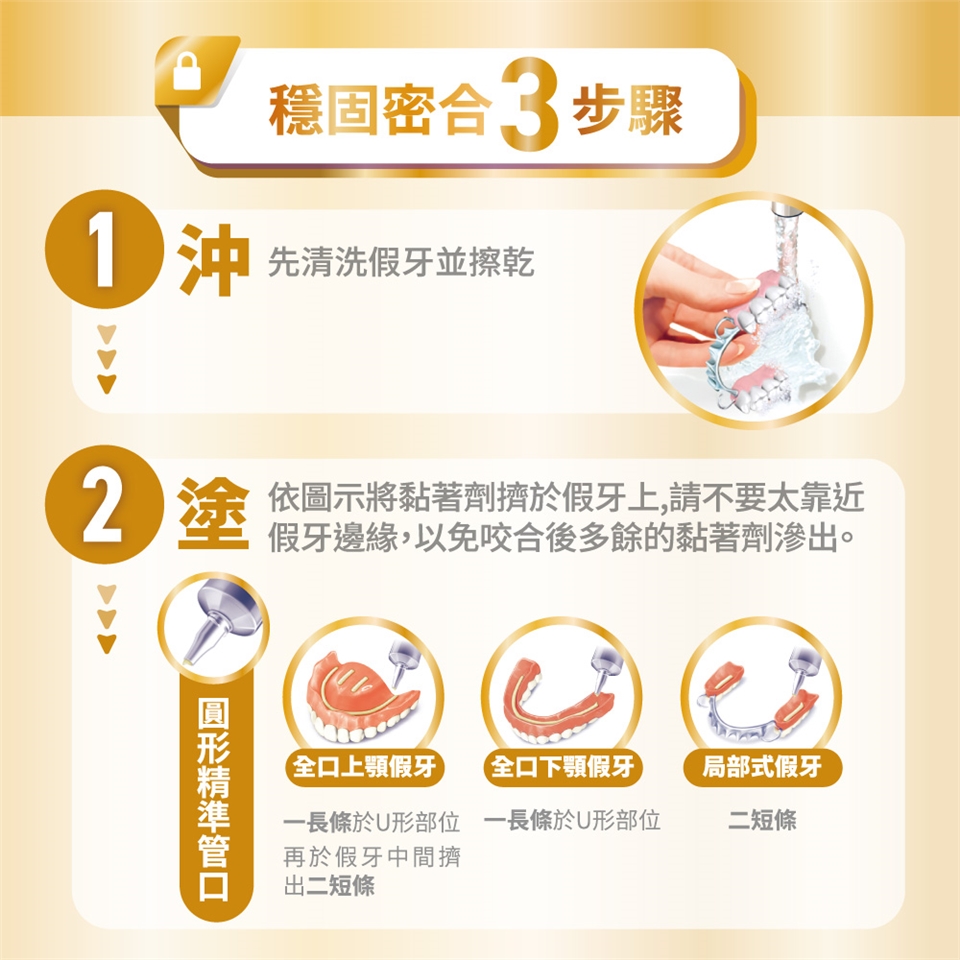 穩固密合3步驟

1 沖 先清洗假牙並擦乾

2 塗 依圖示將黏著劑擠於假牙上,請不要太靠近假牙邊緣,以免咬合後多餘的黏著劑滲出。

圓形精準管口

全口上顎假牙
一長條於U形部位再於假牙中間擠出二短條

全口下顎假牙
一長條於U形部位

局部式假牙
二短條