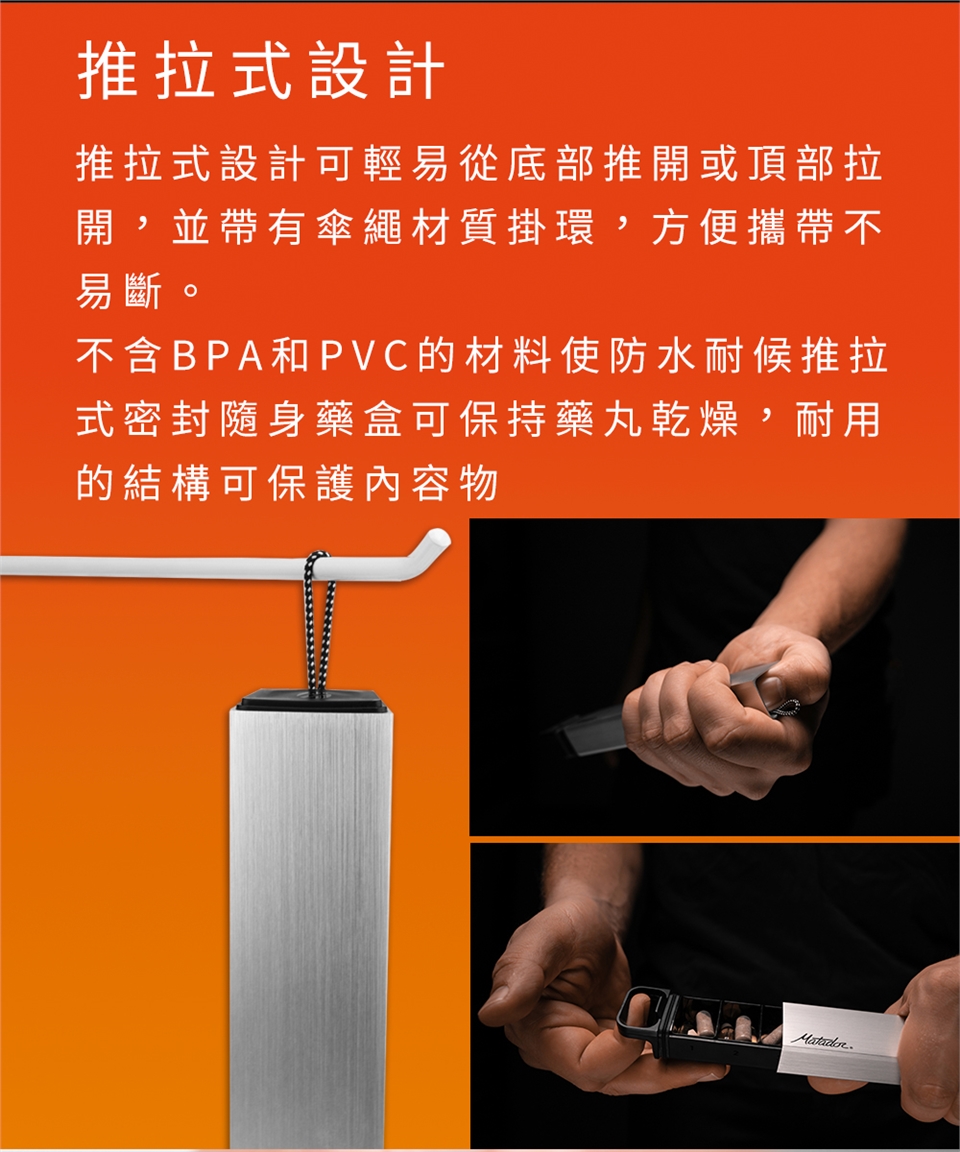 推拉式設計

推拉式設計可輕易從底部推開或頂部拉開，並帶有傘繩材質掛環，方便攜帶不易斷。
不含BPA和PVC的材料使防水耐候推拉式密封隨身藥盒可保持藥丸乾燥，耐用的結構可保護內容物

Matador