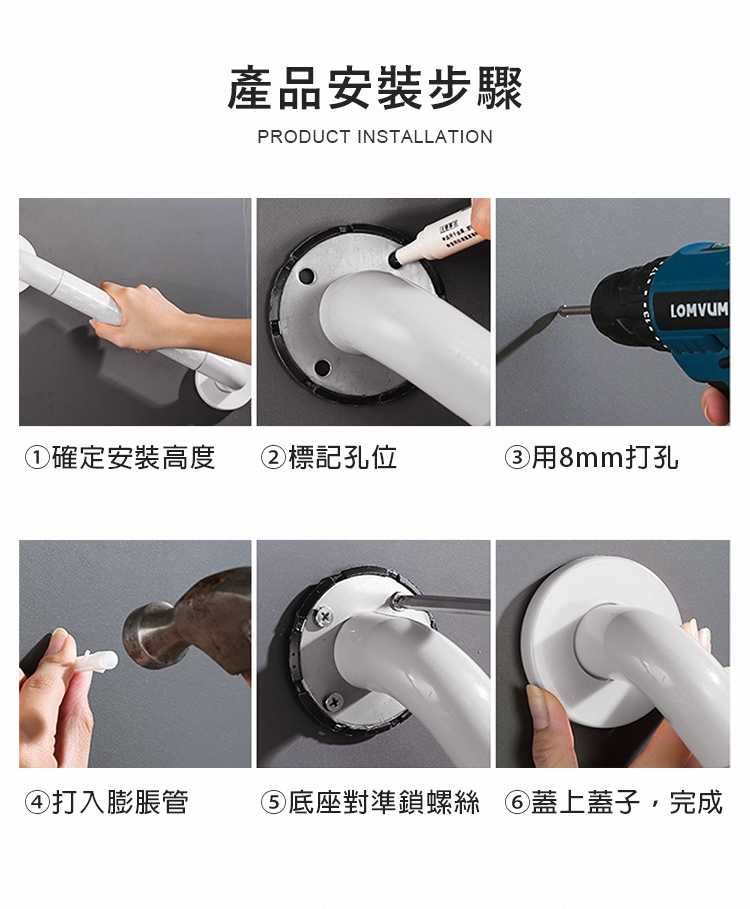 產品安裝步驟

PRODUCT INSTALLATION

LOMVUM

①確定安裝高度

②標記孔位

③用8mm打孔

④打入膨脹管

⑤底座對準鎖螺絲

⑥蓋上蓋子，完成