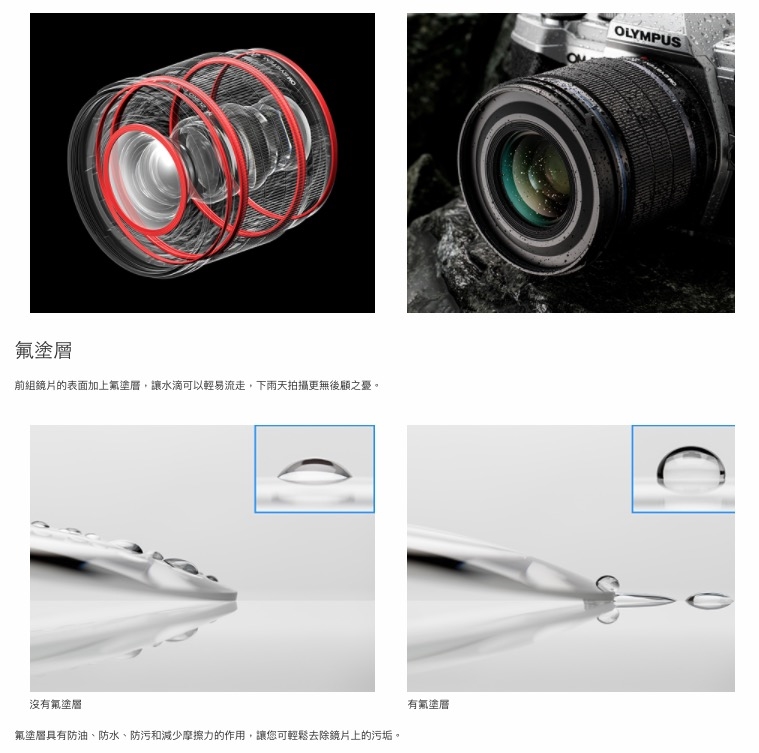 OLYMPUS

氟塗層

前組鏡片的表面加上氟塗層，讓水滴可以輕易流走，下雨天拍攝更無後顧之憂。

沒有氟塗層

有氟塗層

氟塗層具有防油、防水、防污和減少摩擦力的作用，讓您可輕鬆去除鏡片上的污垢。