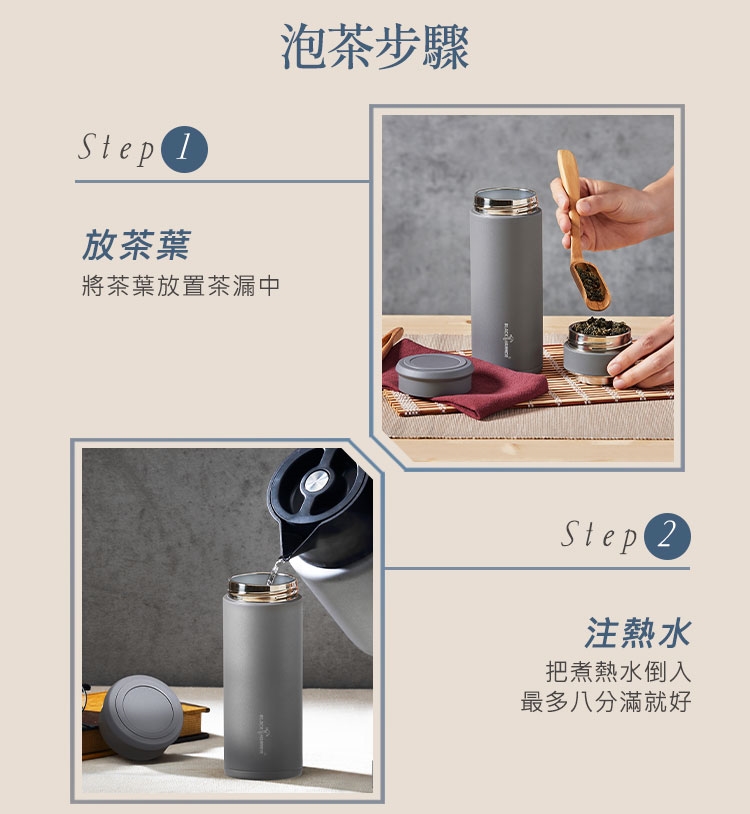 泡茶步驟

Step 1

放茶葉
將茶葉放置茶漏中

Step 2

注熱水
把煮熱水倒入
最多八分滿就好