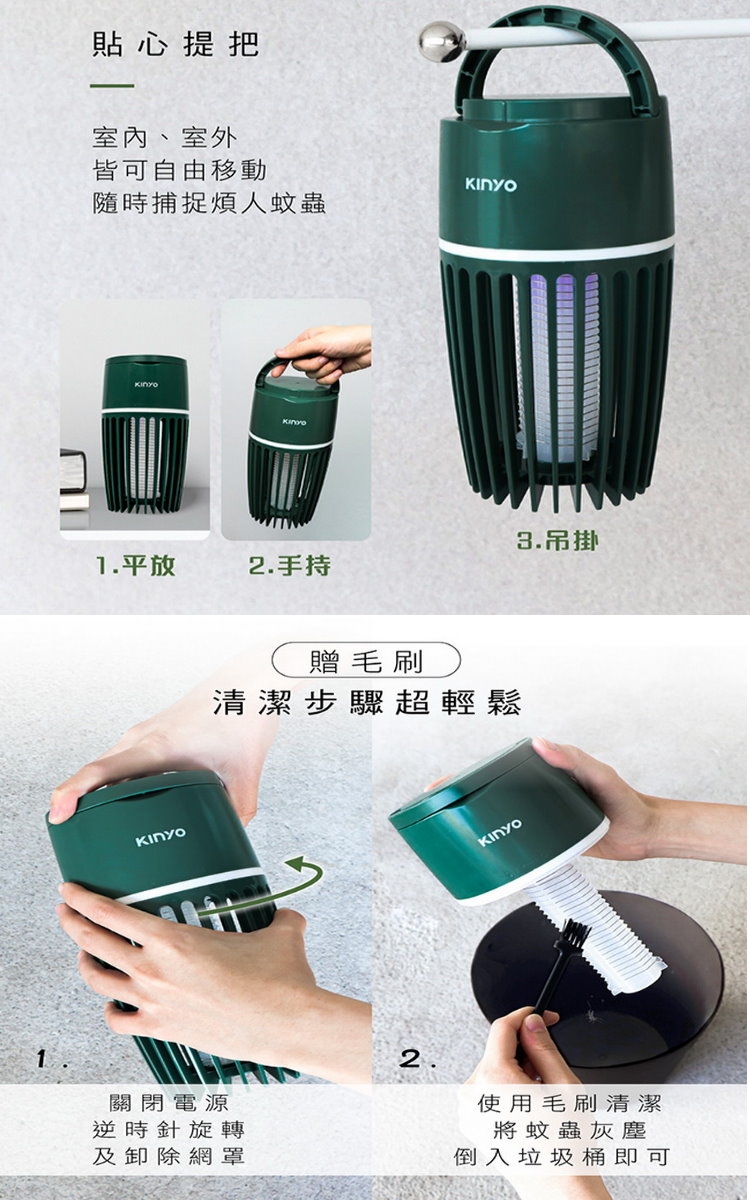 貼心提把

室內、室外
皆可自由移動
隨時捕捉煩人蚊蟲

KINYO

KINYO

KINYO

1.平放

2.手持

3.吊掛

贈毛刷
清潔步驟超輕鬆

KINYO

KINYO

1.

關閉電源
逆時針旋轉
及卸除網罩

2.

使用毛刷清潔
將蚊蟲灰塵
倒入垃圾桶即可