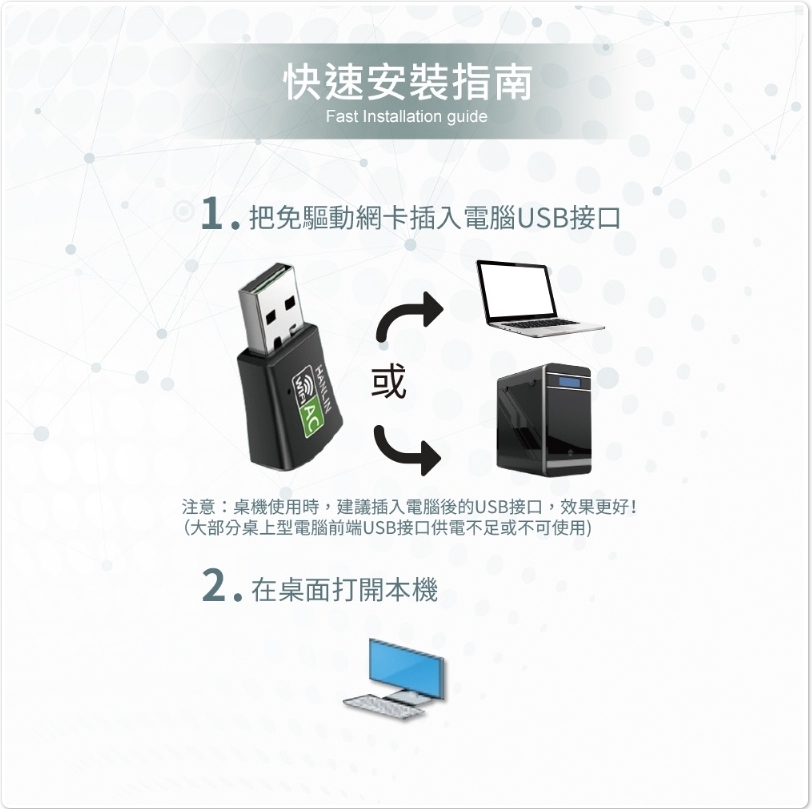 快速安裝指南
Fast Installation guide

1. 把免驅動網卡插入電腦USB接口

HANLIN
WiFi
AC

或

注意：桌機使用時，建議插入電腦後的USB接口，效果更好！
(大部分桌上型電腦前端USB接口供電不足或不可使用)

2. 在桌面打開本機