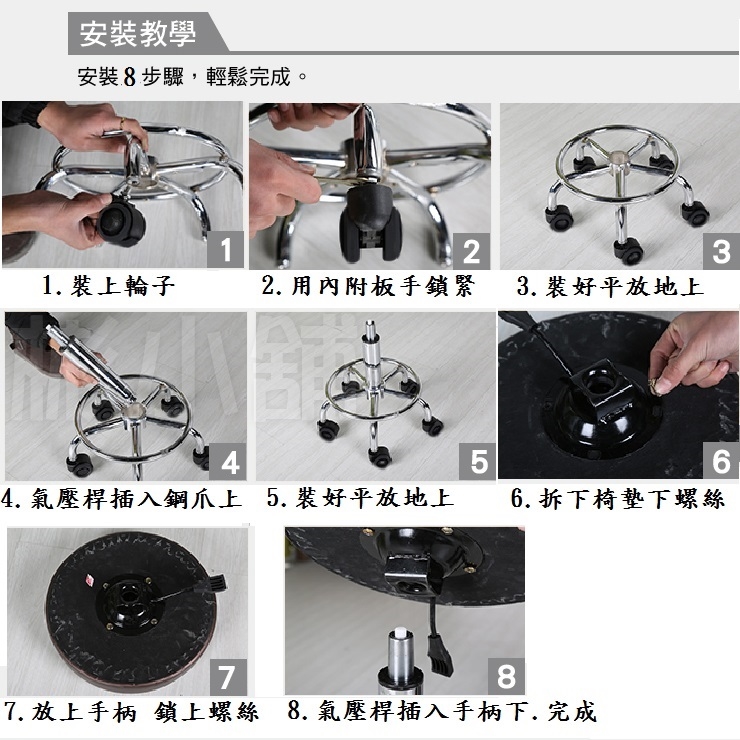 安裝教學

安裝 8 步驟，輕鬆完成。

1

1. 裝上輪子

2

2. 用內附板手鎖緊

3

3. 裝好平放地上

4

4. 氣壓桿插入鋼爪上

5

5. 裝好平放地上

6

6. 拆下椅墊下螺絲

7

7. 放上手柄 鎖上螺絲

8

8. 氣壓桿插入手柄下. 完成