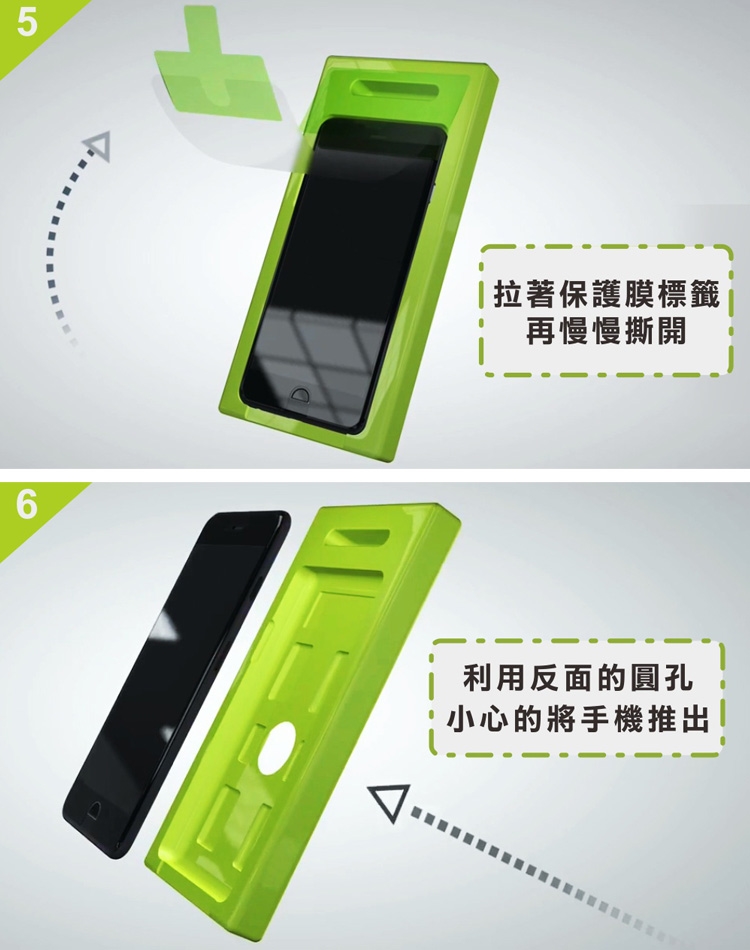 5

拉著保護膜標籤
再慢慢撕開

6

利用反面的圓孔
小心的將手機推出