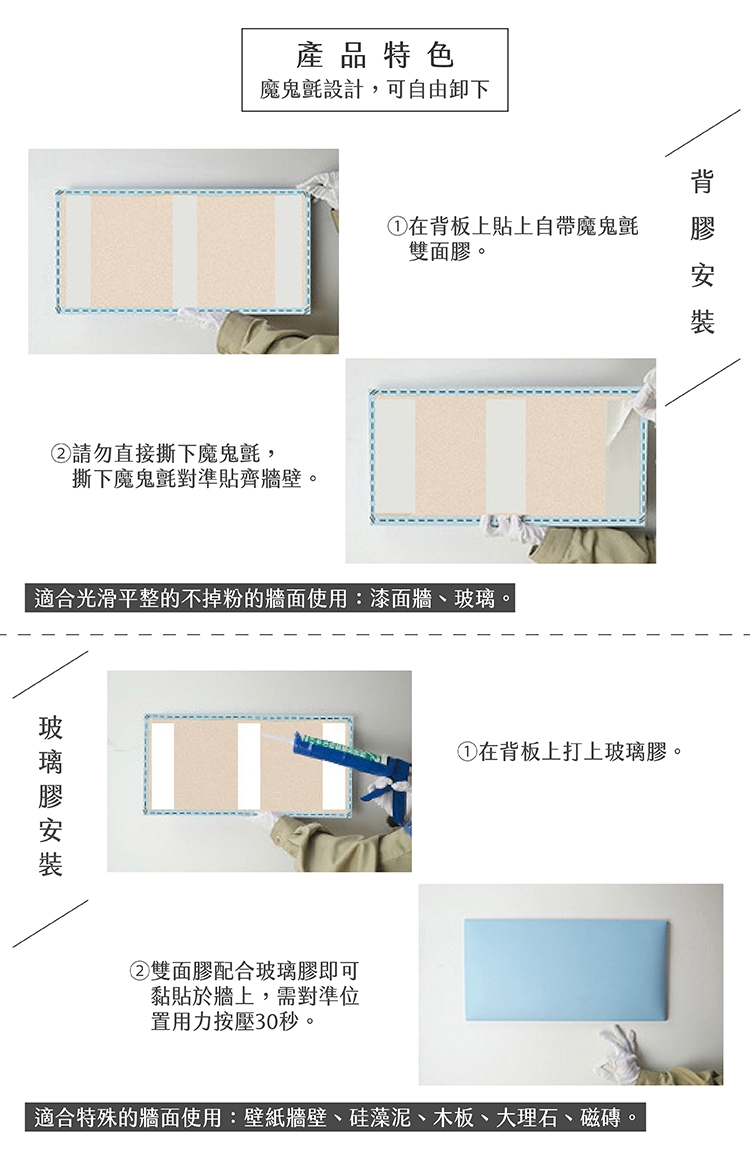 產品特色

魔鬼氈設計，可自由卸下

背膠安裝

①在背板上貼上自帶魔鬼氈雙面膠。

②請勿直接撕下魔鬼氈，撕下魔鬼氈對準貼齊牆壁。

適合光滑平整的不掉粉的牆面使用：漆面牆、玻璃。

玻璃膠安裝

①在背板上打上玻璃膠。

②雙面膠配合玻璃膠即可黏貼於牆上，需對準位置用力按壓30秒。

適合特殊的牆面使用：壁紙牆壁、硅藻泥、木板、大理石、磁磚。