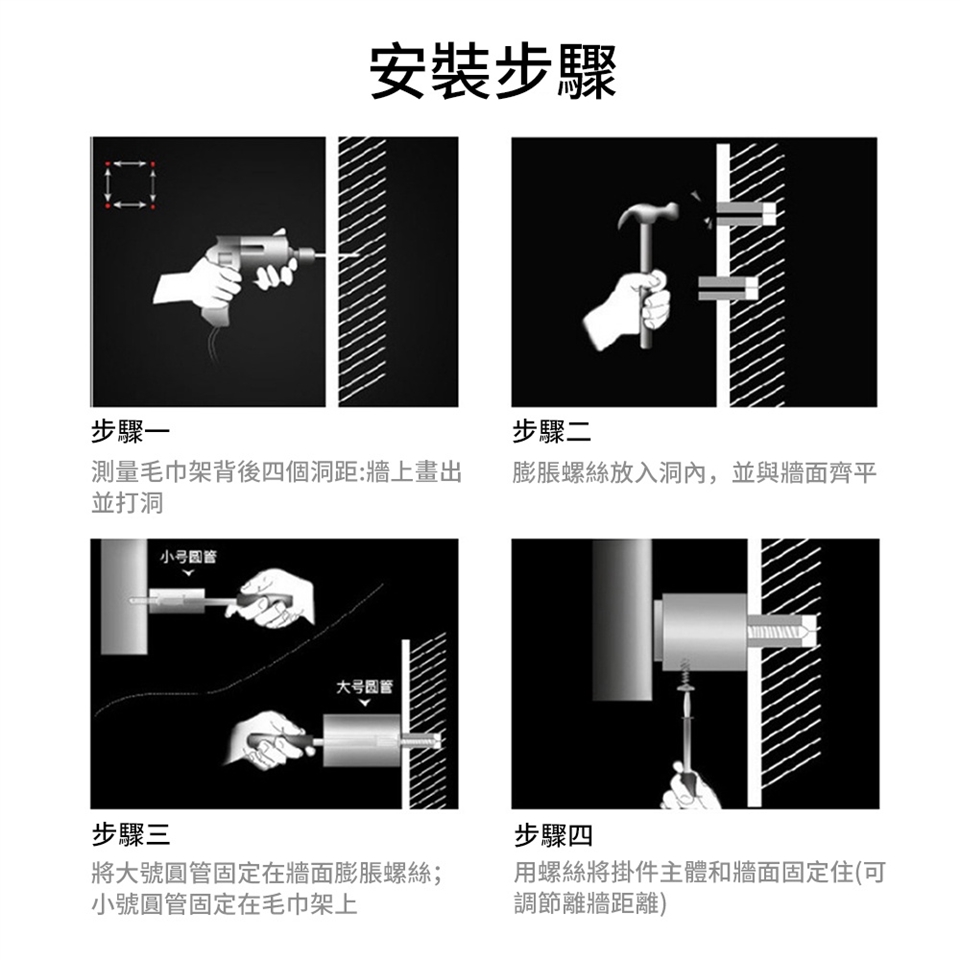 安裝步驟

步驟一

測量毛巾架背後四個洞距:牆上畫出並打洞

步驟二

膨脹螺絲放入洞內，並與牆面齊平

小号圆管

大号圆管

步驟三

將大號圓管固定在牆面膨脹螺絲;小號圓管固定在毛巾架上

步驟四

用螺絲將掛件主體和牆面固定住(可調節離牆距離)