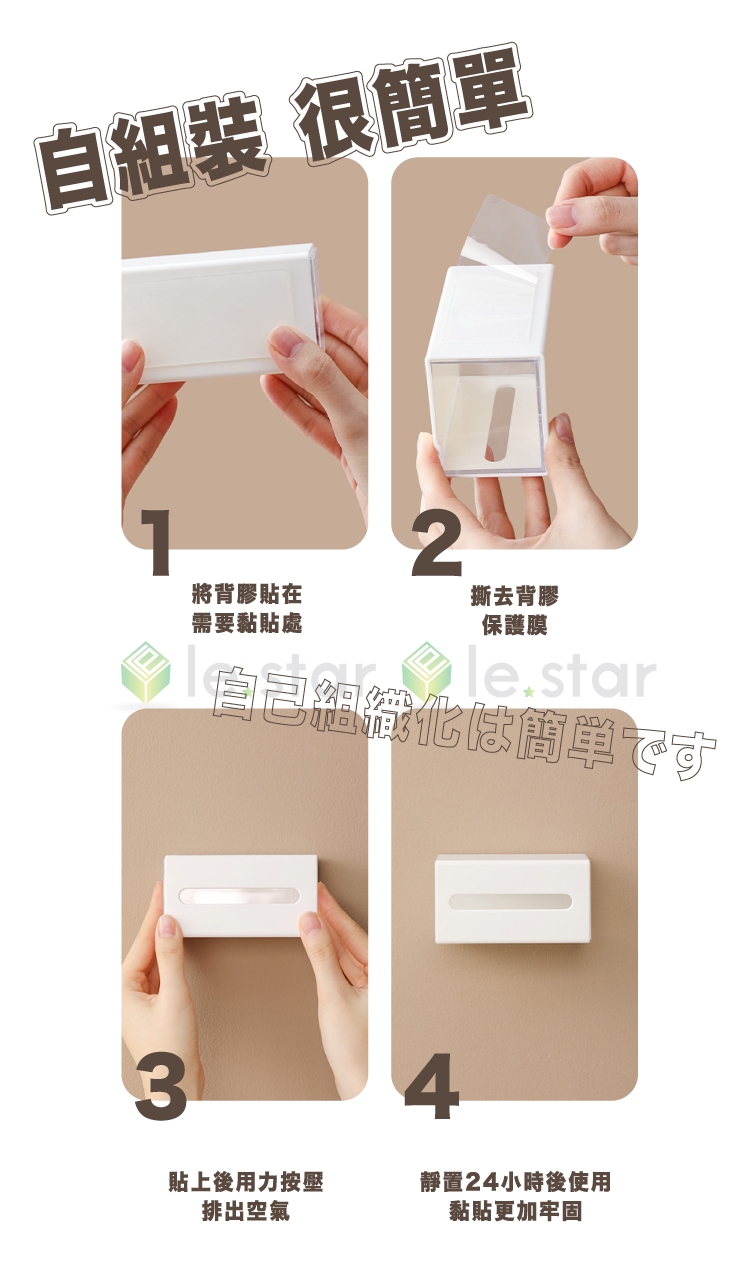 自組裝 很簡單

1

將背膠貼在
需要黏貼處

2

撕去背膠
保護膜

le.star le.star

自己組織化は簡単です

3

貼上後用力按壓
排出空氣

4

靜置24小時後使用
黏貼更加牢固