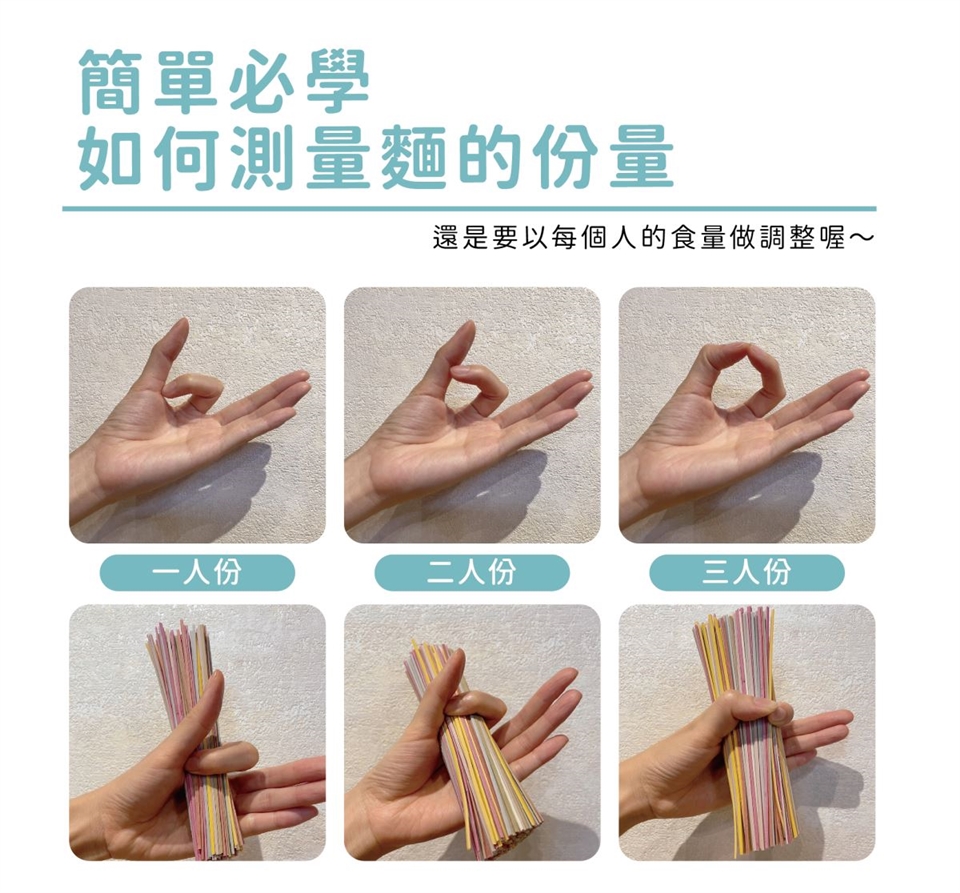 簡單必學
如何測量麵的份量

還是要以每個人的食量做調整喔～

一人份

二人份

三人份