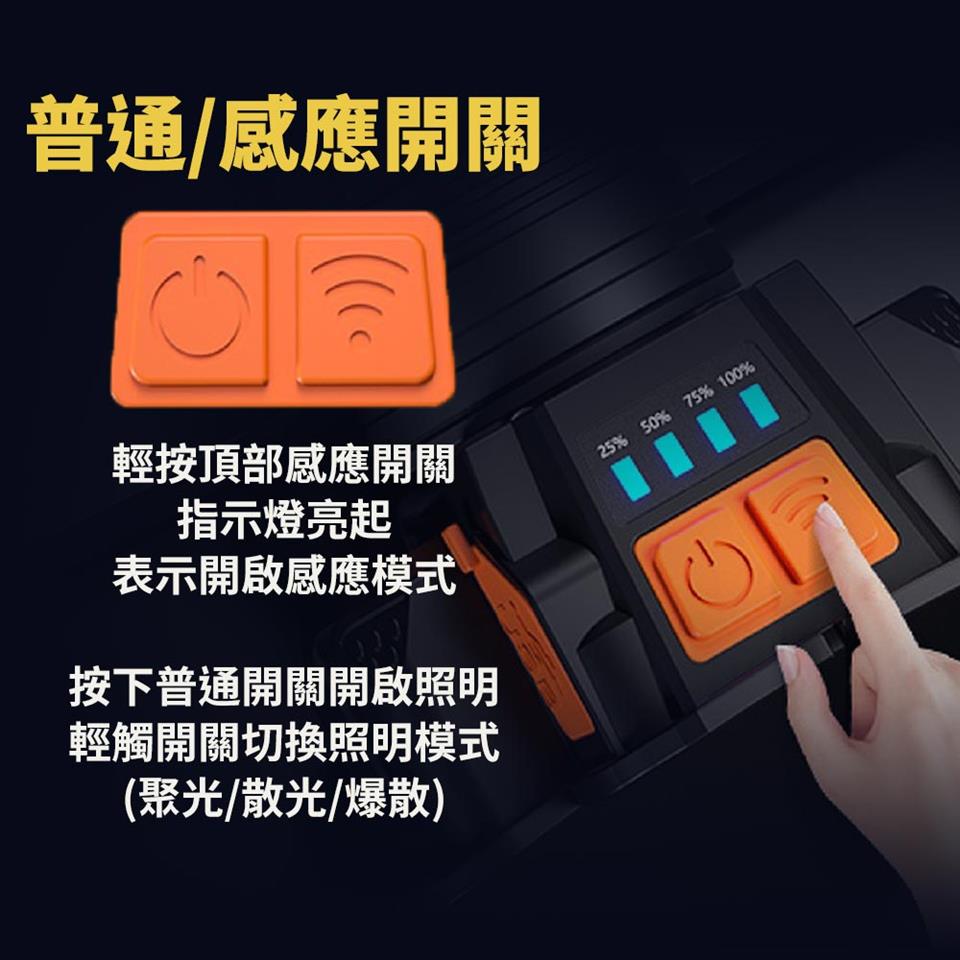 普通/感應開關

輕按頂部感應開關
指示燈亮起
表示開啟感應模式

按下普通開關開啟照明
輕觸開關切換照明模式
(聚光/散光/爆散)

25% 50% 75% 100%