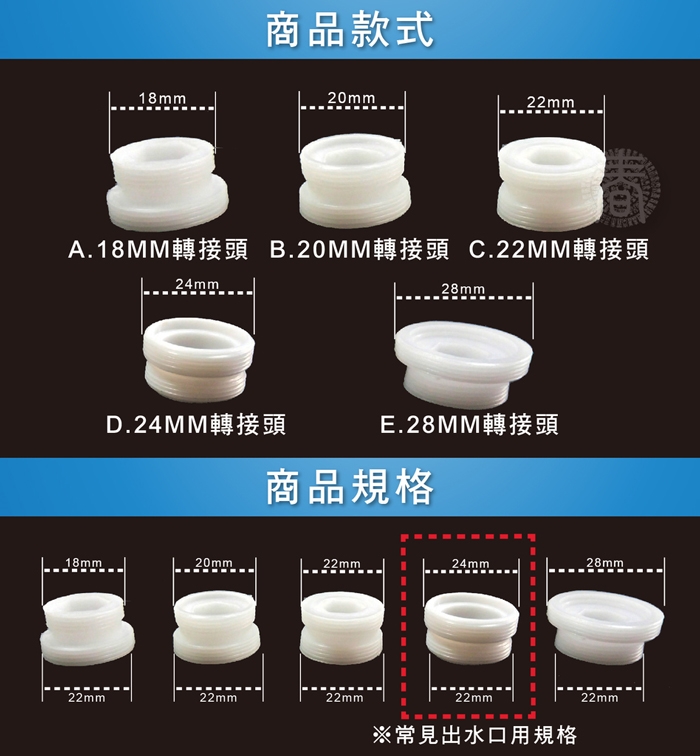 商品款式

18mm
20mm
22mm

A.18MM轉接頭 B.20MM轉接頭 C.22MM轉接頭

24mm
28mm

D.24MM轉接頭 E.28MM轉接頭

商品規格

18mm
20mm
22mm
24mm
28mm

22mm
22mm
22mm
22mm
22mm

※常見出水口用規格