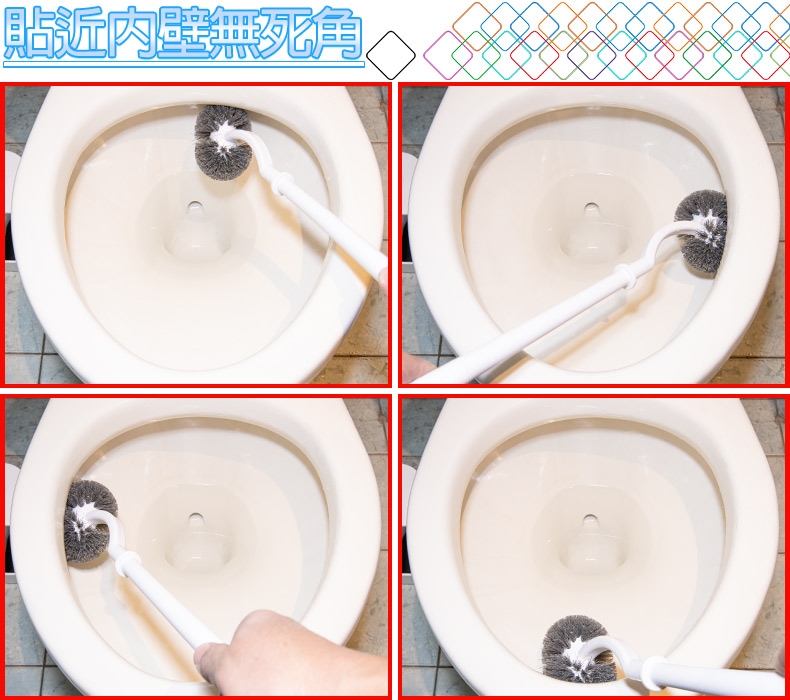 貼近內壁無死角