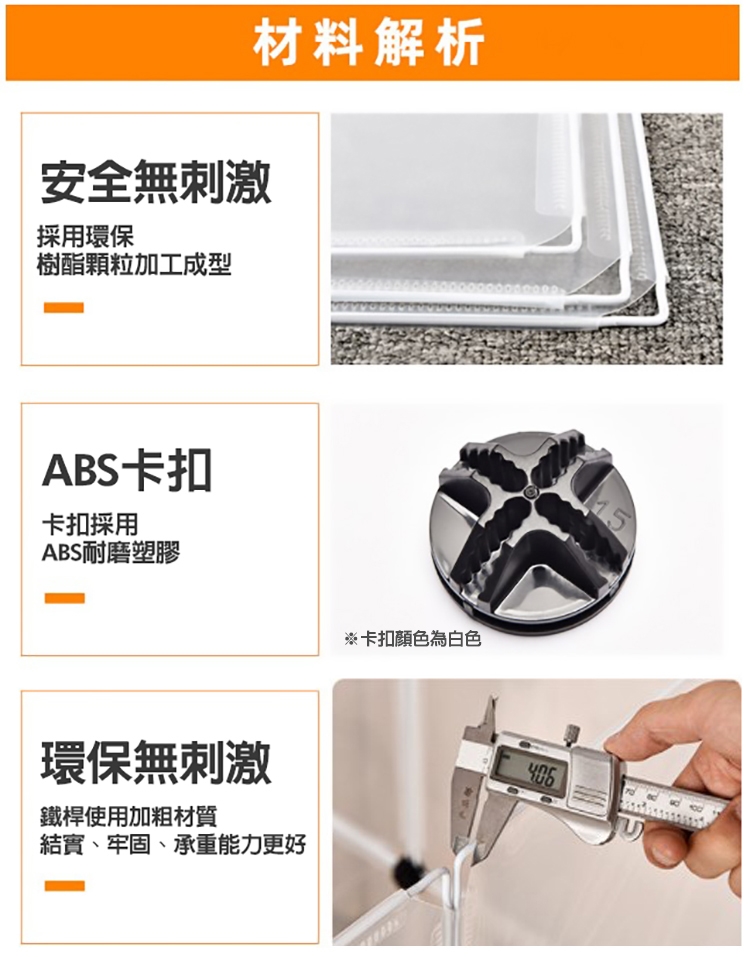 材料解析

安全無刺激

採用環保
樹酯顆粒加工成型

ABS卡扣

卡扣採用
ABS耐磨塑膠

15

※卡扣顏色為白色

環保無刺激

鐵桿使用加粗材質
結實、牢固、承重能力更好

4.06